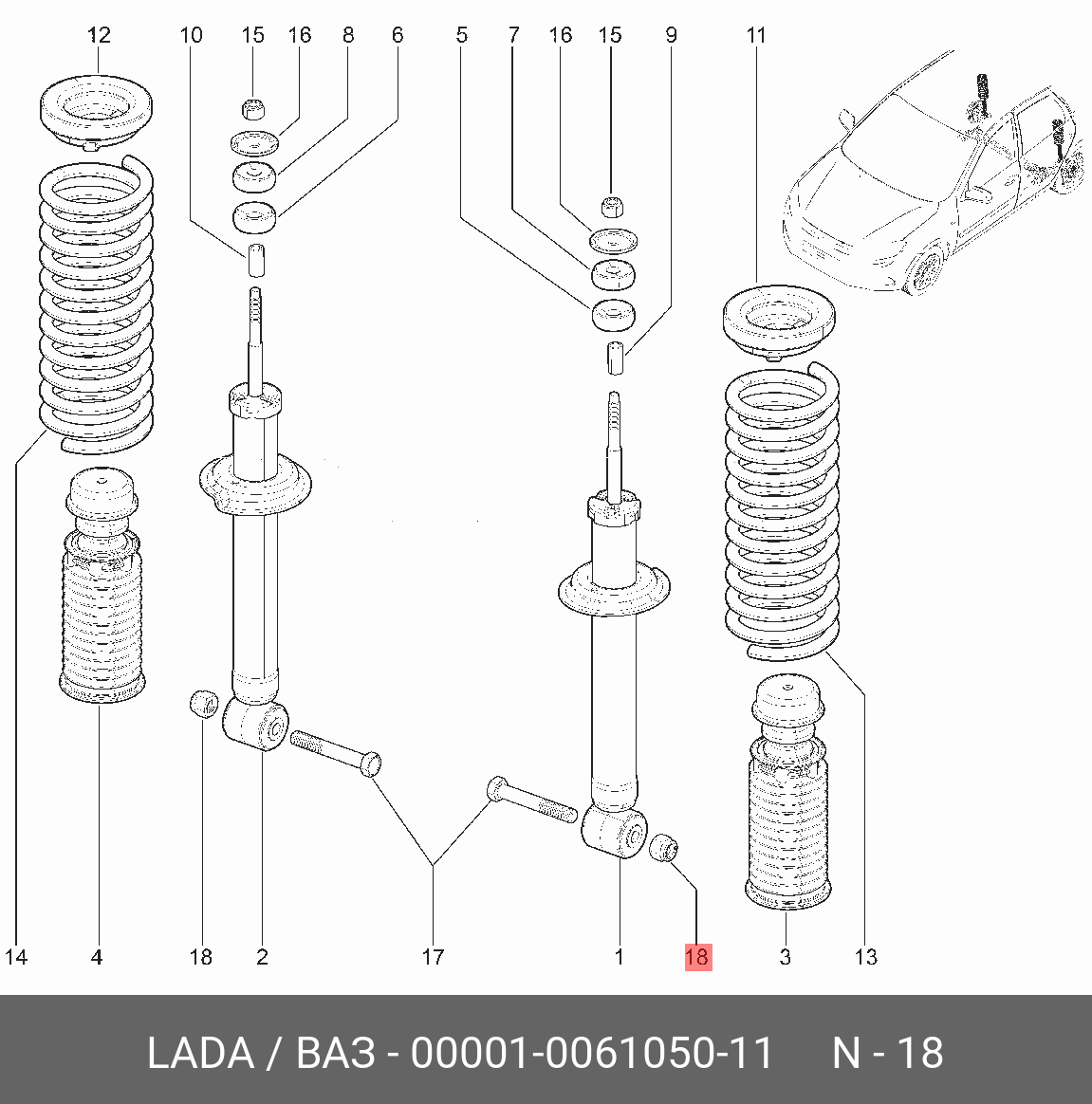 12 10 15 16 8 6 5 7 16 15 9 11

14 4 18 2 17 1 18 3 13

LADA / ВАЗ - 00001-0061050-11 N - 18