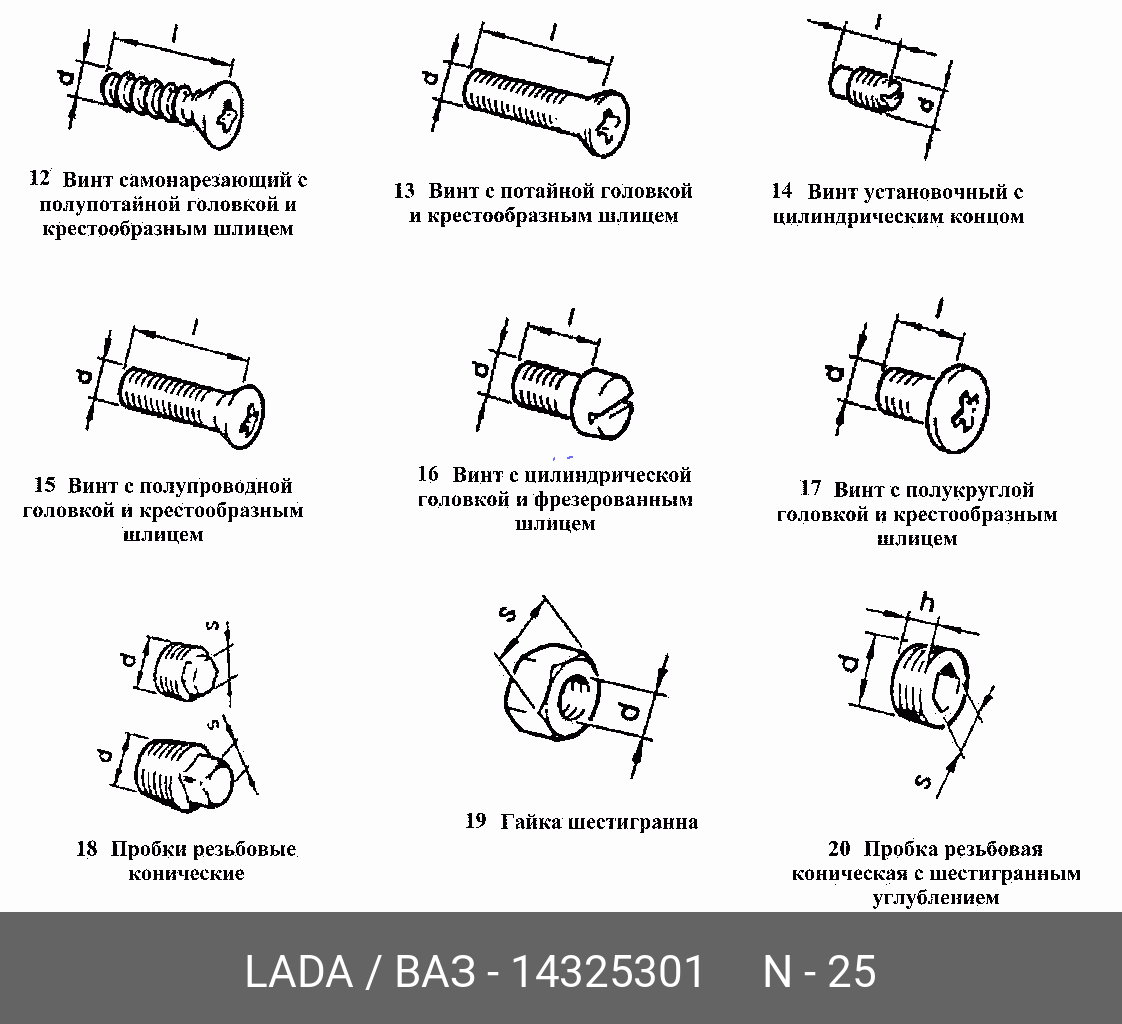 l
d
12 Винт самонарезающий с полупотайной головкой и крестообразным шлицем

l
d
13 Винт с потайной головкой и крестообразным шлицем

l
d
14 Винт установочный с цилиндрическим концом

l
d
15 Винт с полупроводной головкой и крестообразным шлицем

l
d
16 Винт с цилиндрической головкой и фрезерованным шлицем

l
d
17 Винт с полукруглой головкой и крестообразным шлицем

d
s
d
s
18 Пробки резьбовые конические

s
d
19 Гайка шестигранна

h
d
s
20 Пробка резьбовая коническая с шестигранным углублением

LADA / ВАЗ - 14325301 N - 25