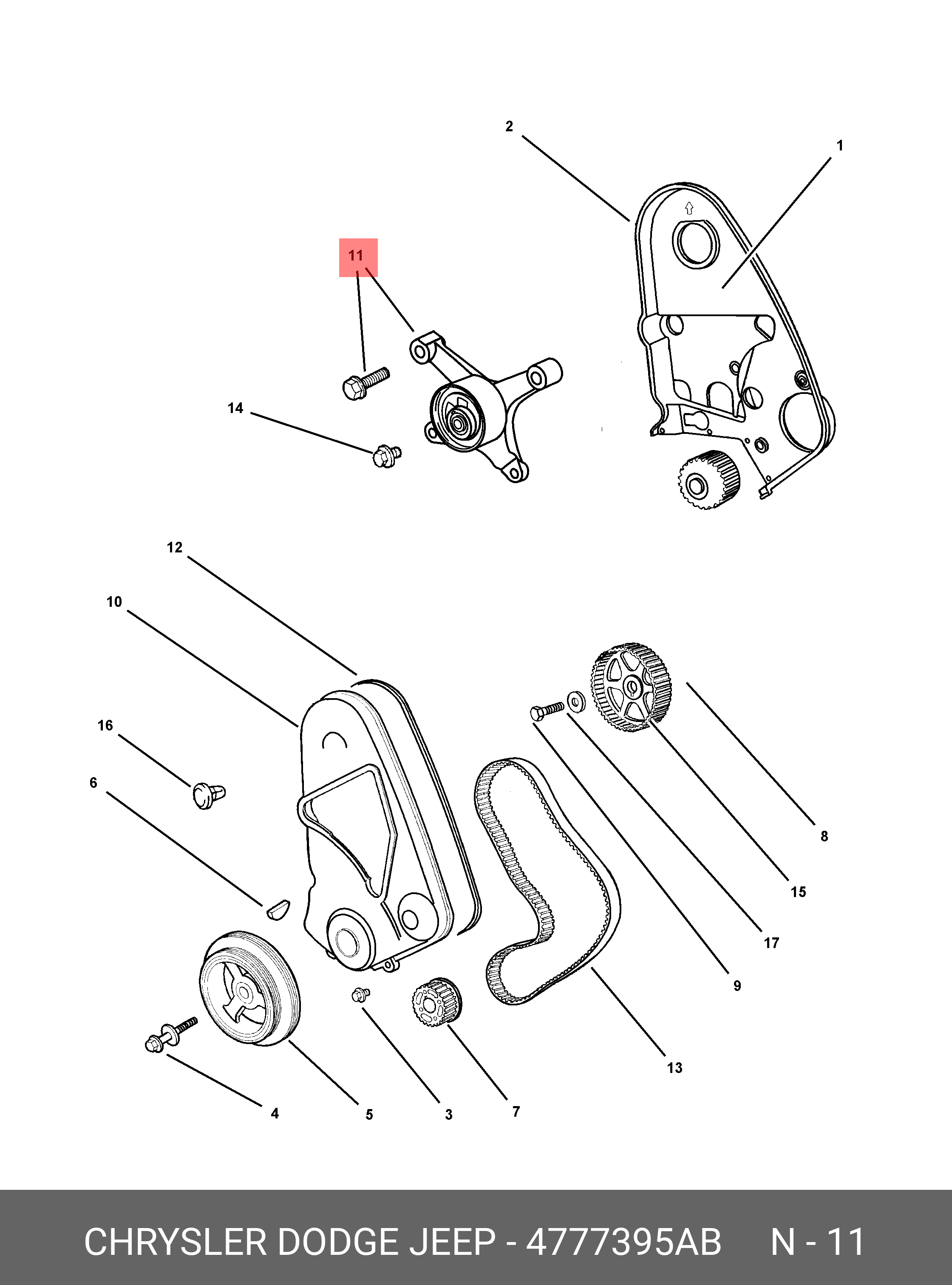 2
1
11
14
12
10
16
6
8
15
17
9
13
4
5
3
7

CHRYSLER DODGE JEEP - 4777395AB N - 11