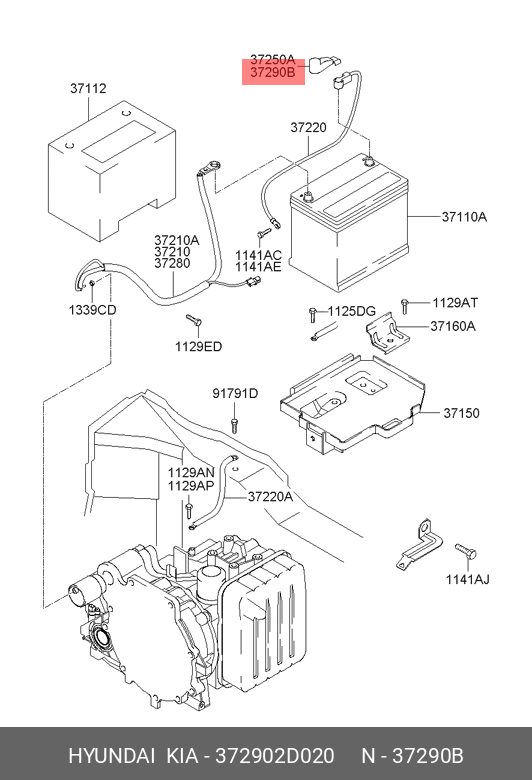 37250A
37290B
37112
37220
37110A
37210A
37210
37280
1141AC
1141AE
1339CD
1129ED
1125DG
1129AT
37160A
91791D
37150
1129AN
1129AP
37220A
1141AJ
HYUNDAI KIA - 372902D020 N - 37290B