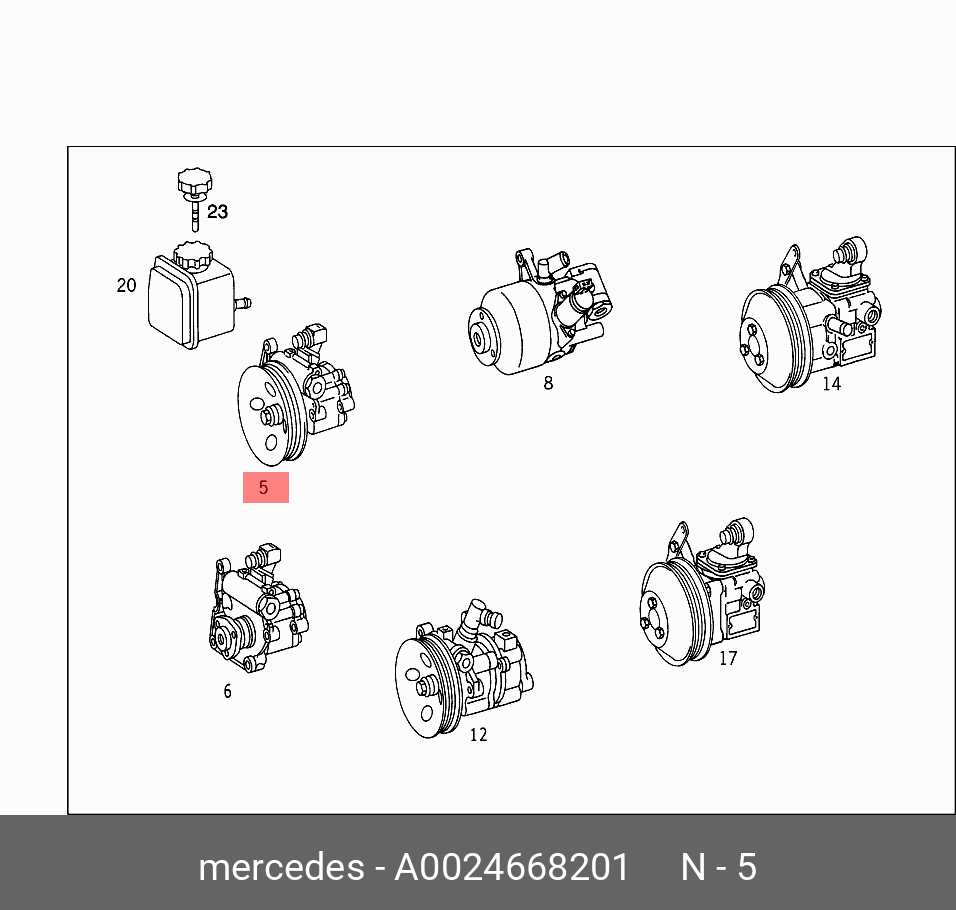 23

20

8

14

5

6

12

17

mercedes - A0024668201 N - 5