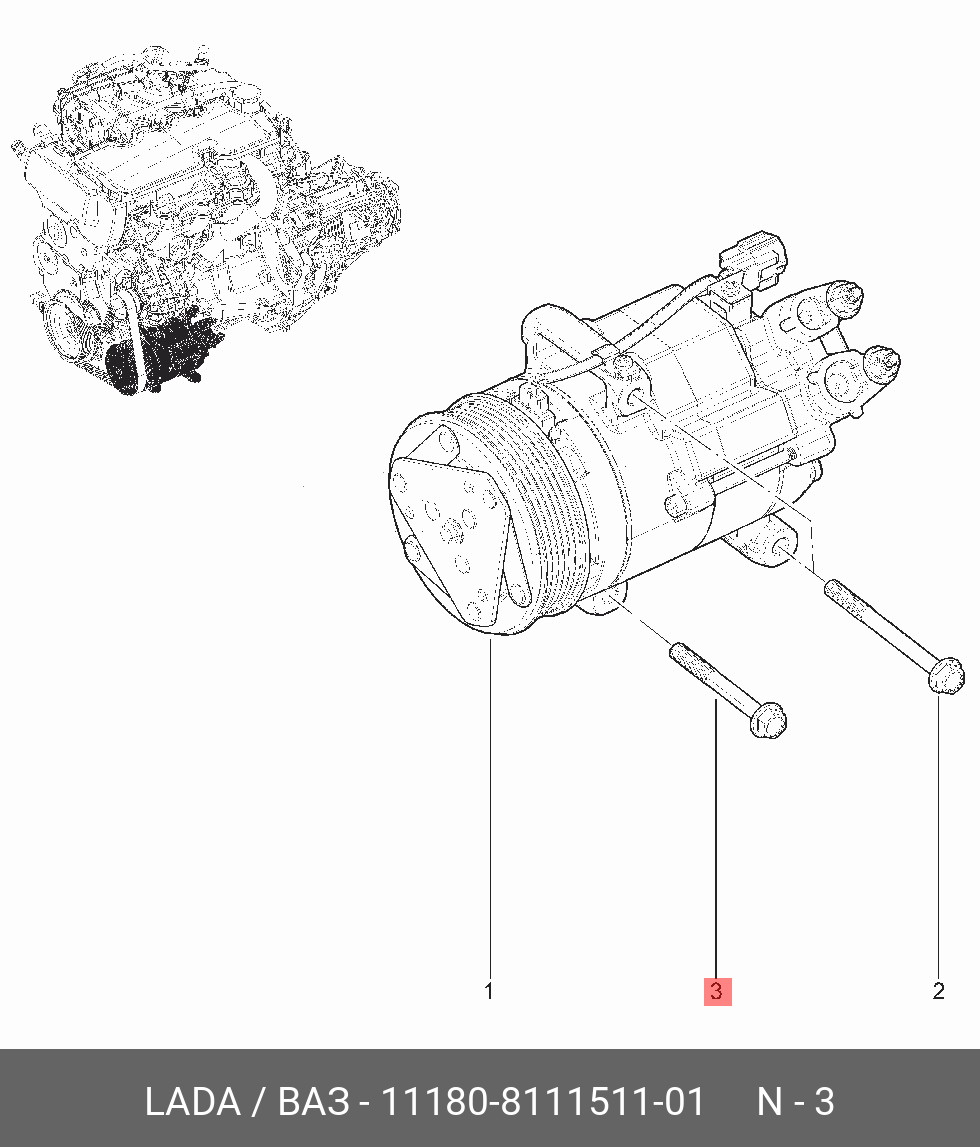 1

3

2

LADA / ВАЗ - 11180-8111511-01     N - 3