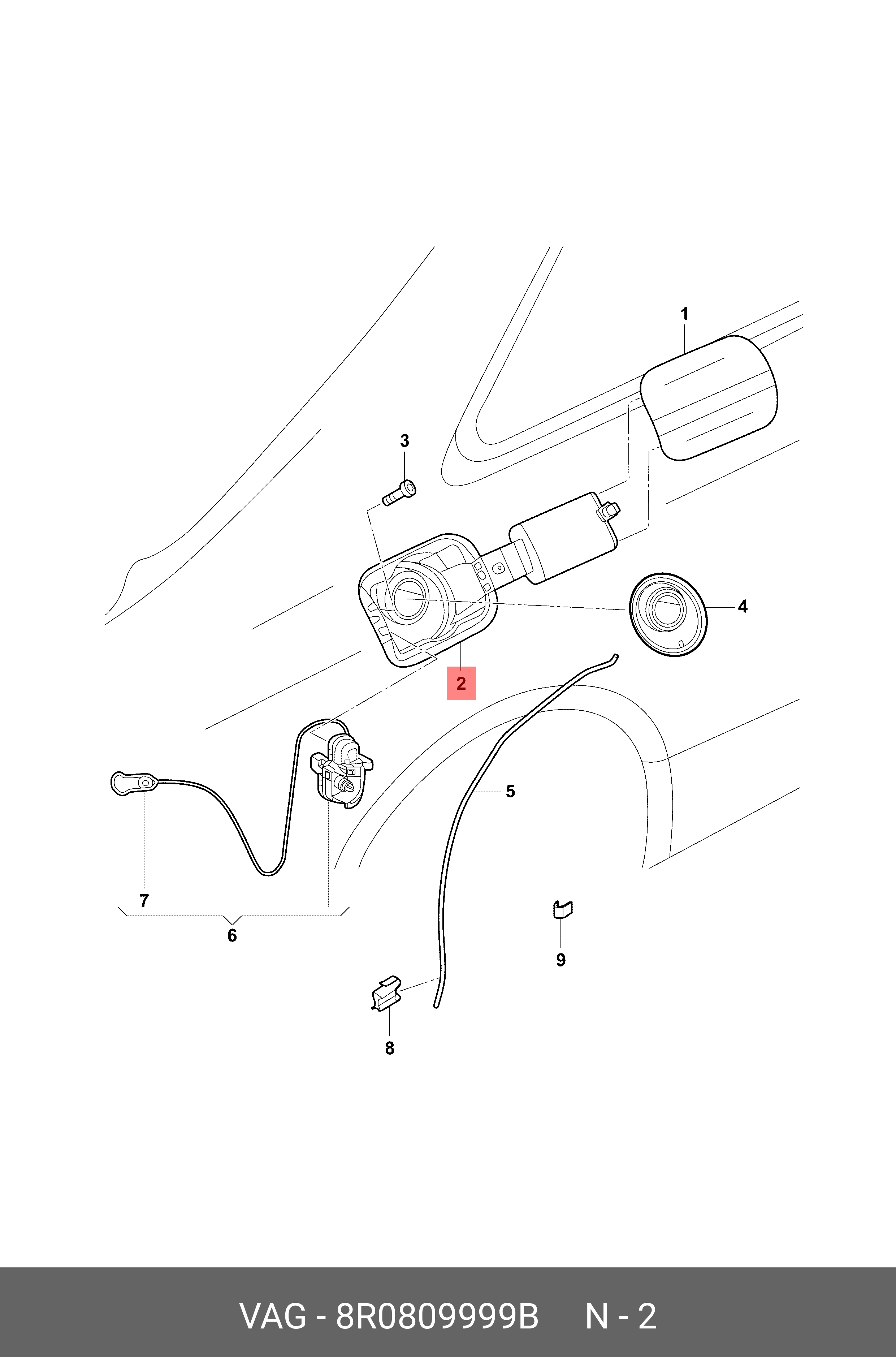 1
3
4
2
5
7
6
9
8
VAG - 8R0809999B N - 2