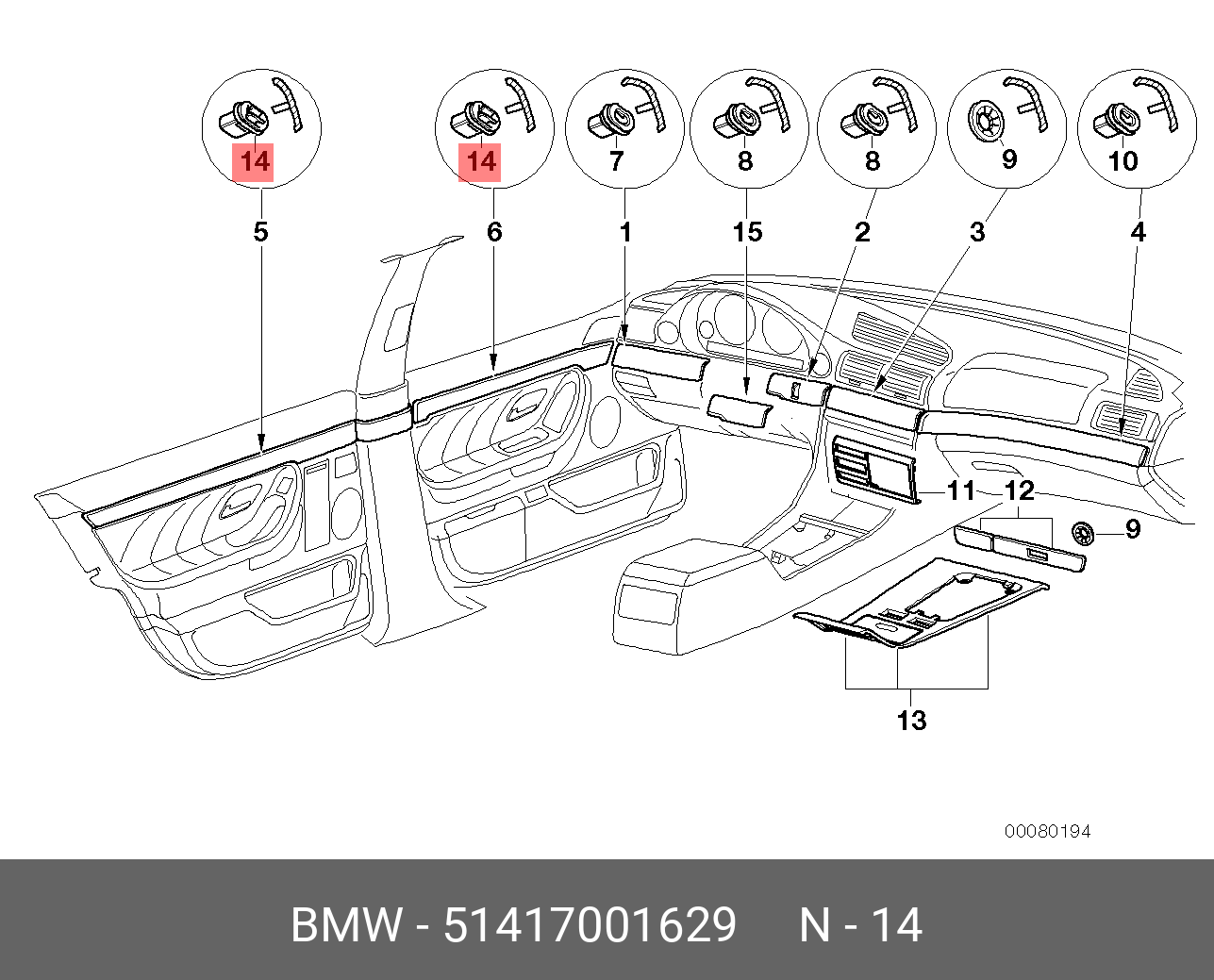 14
14
7
8
8
9
10
5
6
1
15
2
3
4
11
12
9
13

00080194

BMW - 51417001629 N - 14