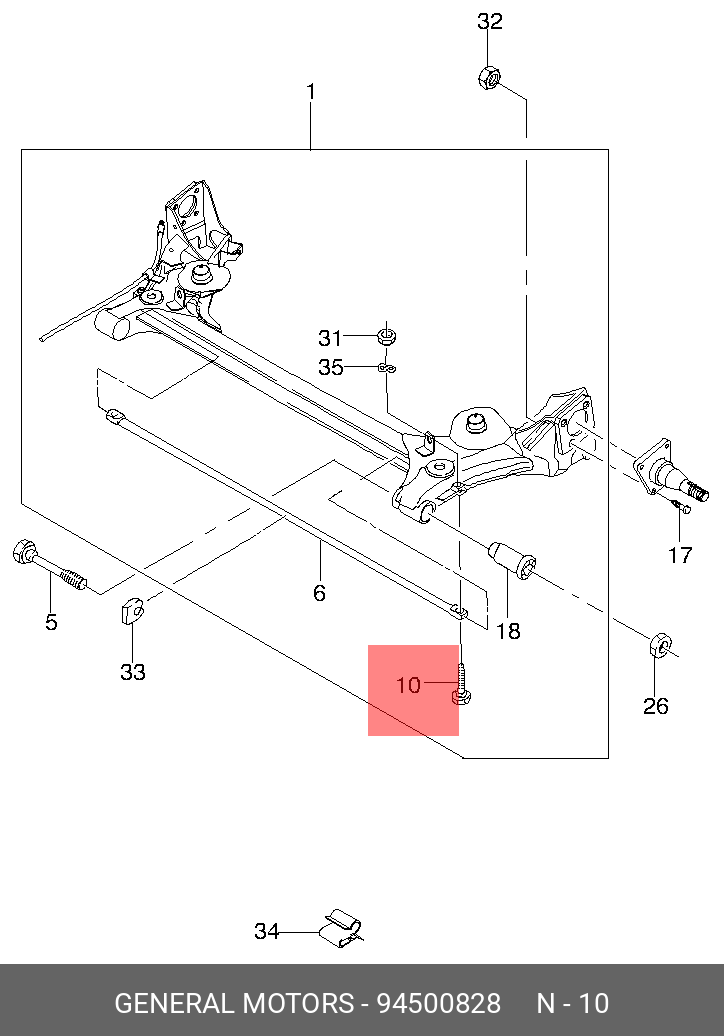 32

1

31

35

17

5

6

18

33

10

26

34

GENERAL MOTORS - 94500828 N - 10