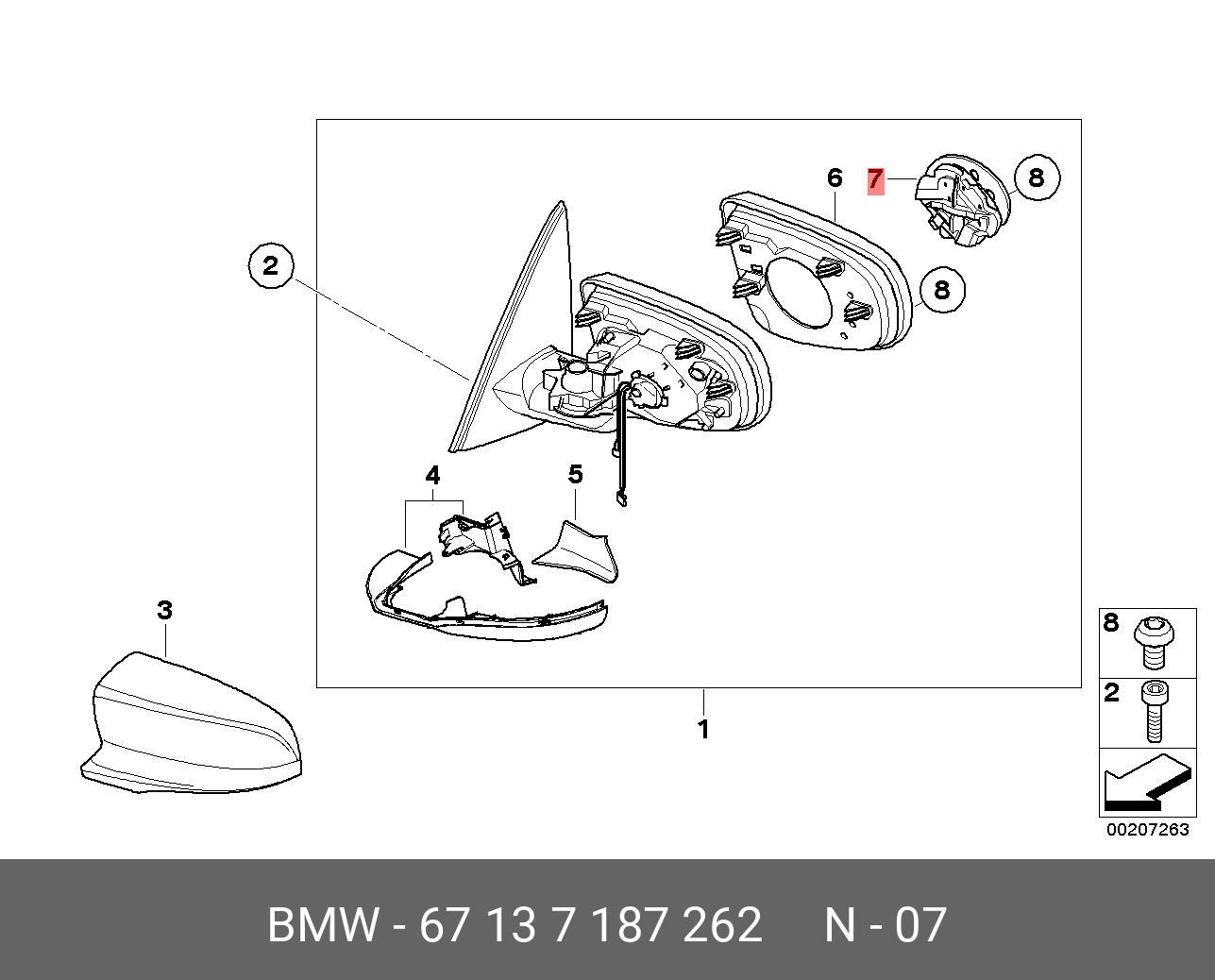 6
7
8
2
8
4
5
3
1
8
2
00207263

BMW - 67 13 7 187 262 N - 07