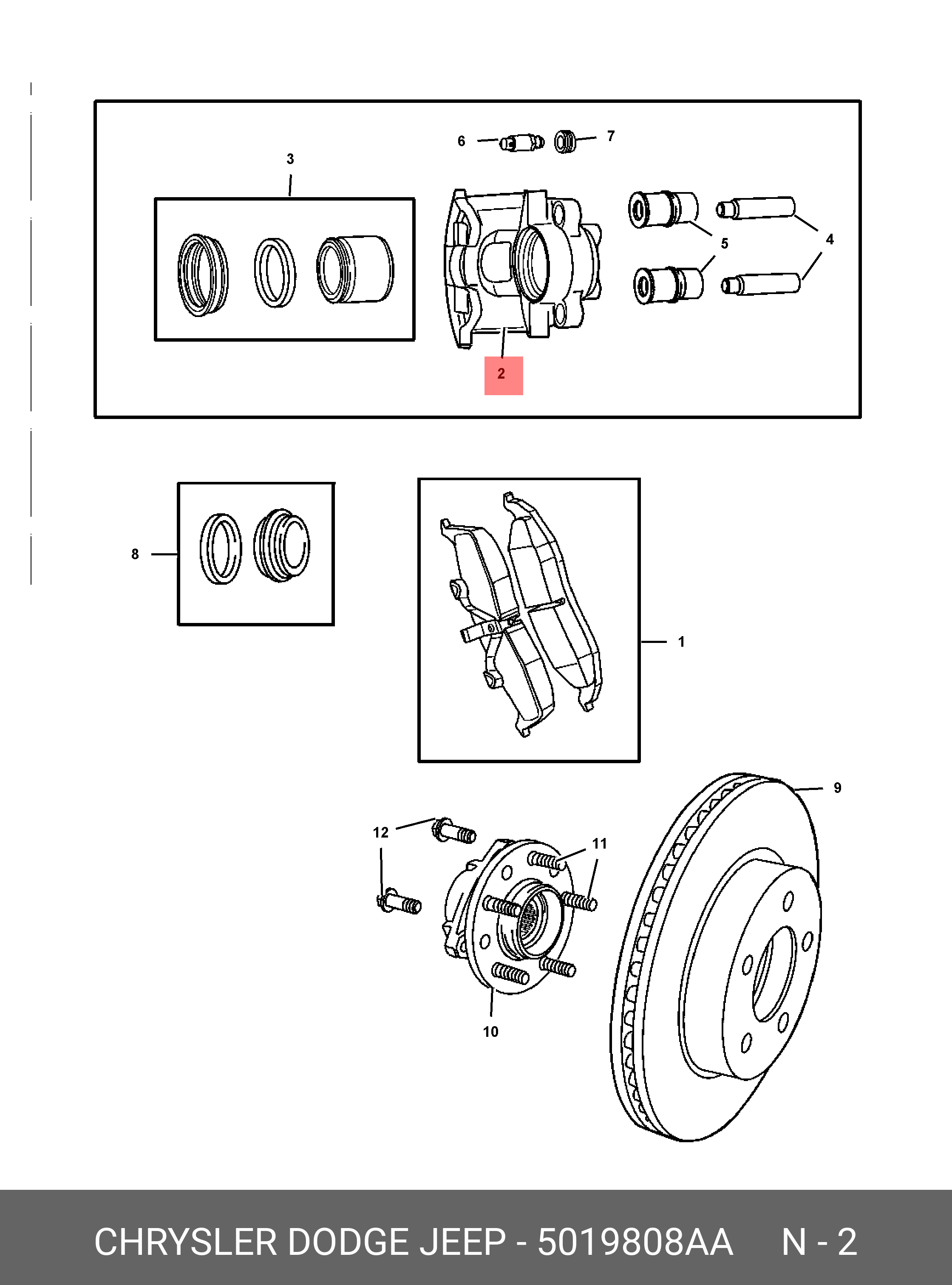 6
7
3
5
4
2
8
1
9
12
11
10
CHRYSLER DODGE JEEP - 5019808AA N - 2