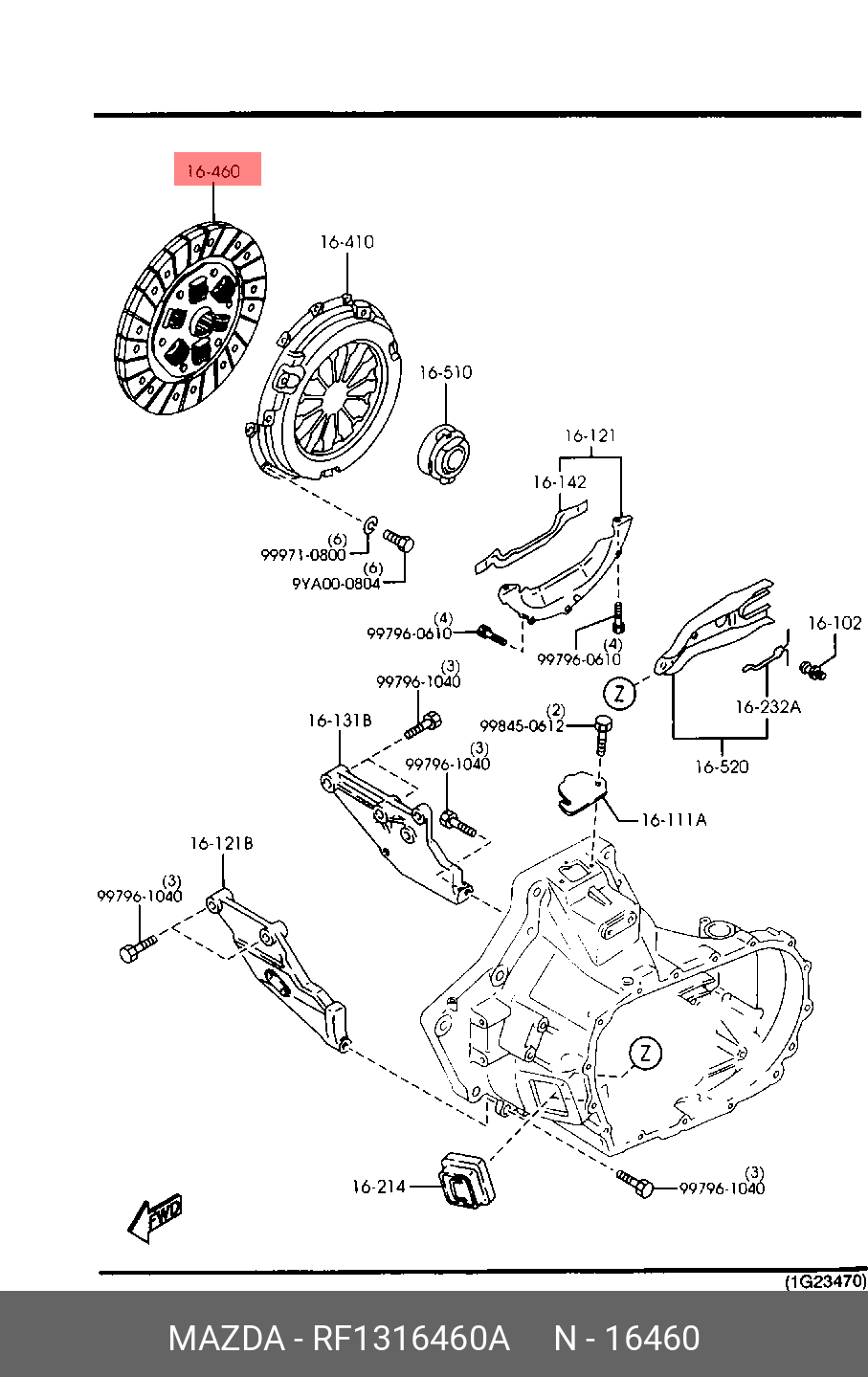 16-460
16-410
16-510
16-121
16-142
(6)
99971-0800
(6)
9YA00-0804
(4)
99796-0610
(4)
99796-0610
16-102
(3)
99796-1040
Z
16-232A
16-131B
(2)
99845-0612
(3)
99796-1040
16-520
16-111A
16-121B
(3)
99796-1040
Z
16-214
(3)
99796-1040
FWD
(1G23470)
MAZDA - RF1316460A N - 16460