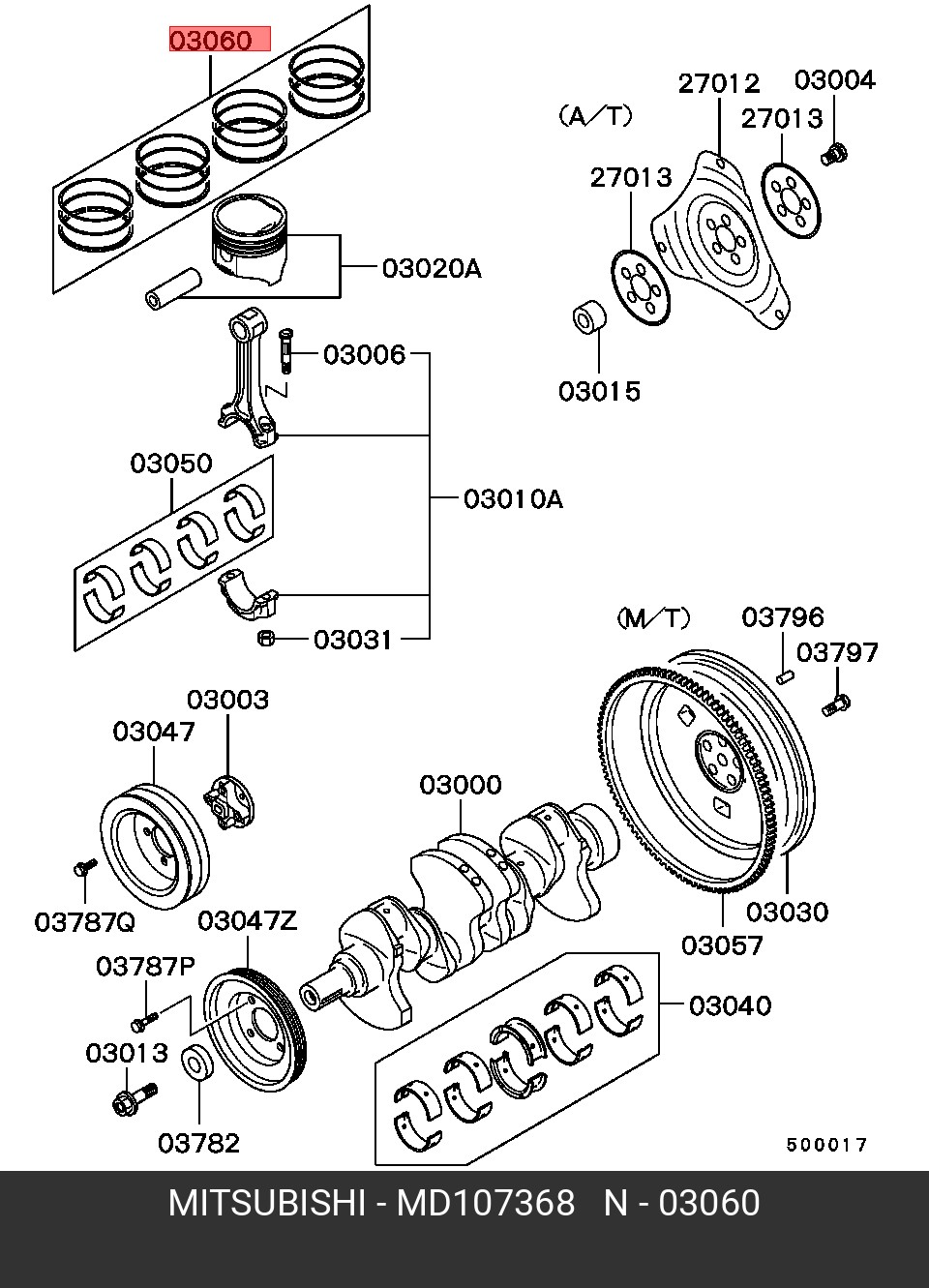 03060

(A/T)

27012

03004

27013

27013

03020A

03015

03006

03050

03010A

03031

(M/T)

03796

03797

03003

03047

03000

03787Q

03047Z

03030

03057

03787P

03040

03013

03782

500017

MITSUBISHI - MD107368 N - 03060