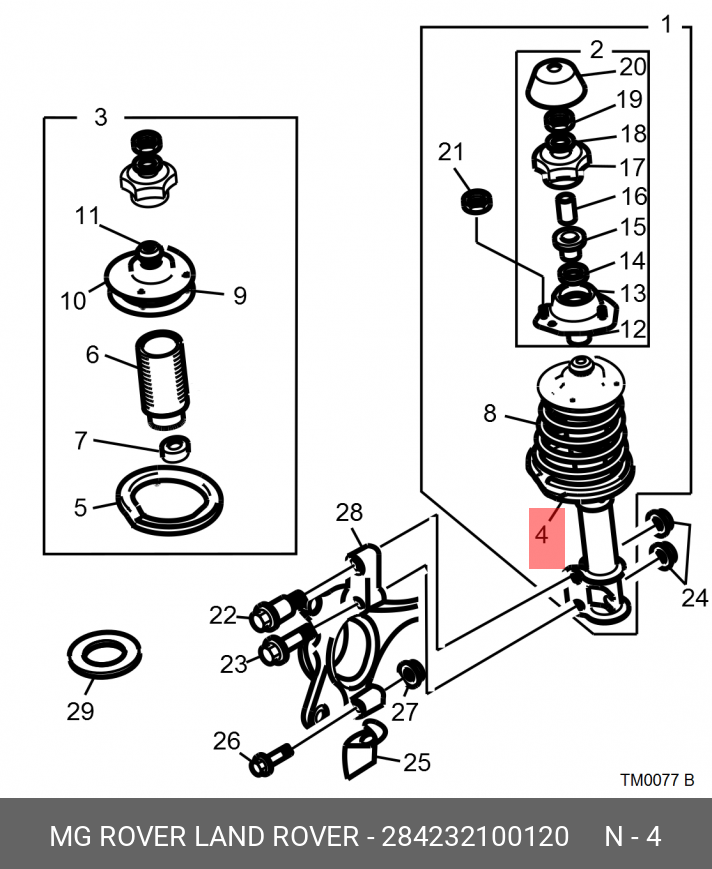 1
2
20
19
18
17
16
15
14
13
12
21
3
11
10
9
6
7
5
8
4
28
24
22
23
27
29
26
25
TM0077 B

MG ROVER LAND ROVER - 284232100120 N - 4