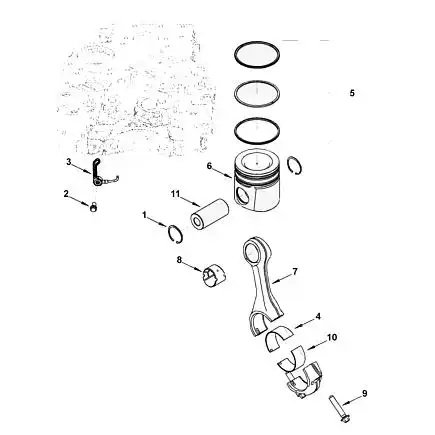 5
3
6
2
11
1
8
7
4
10
9