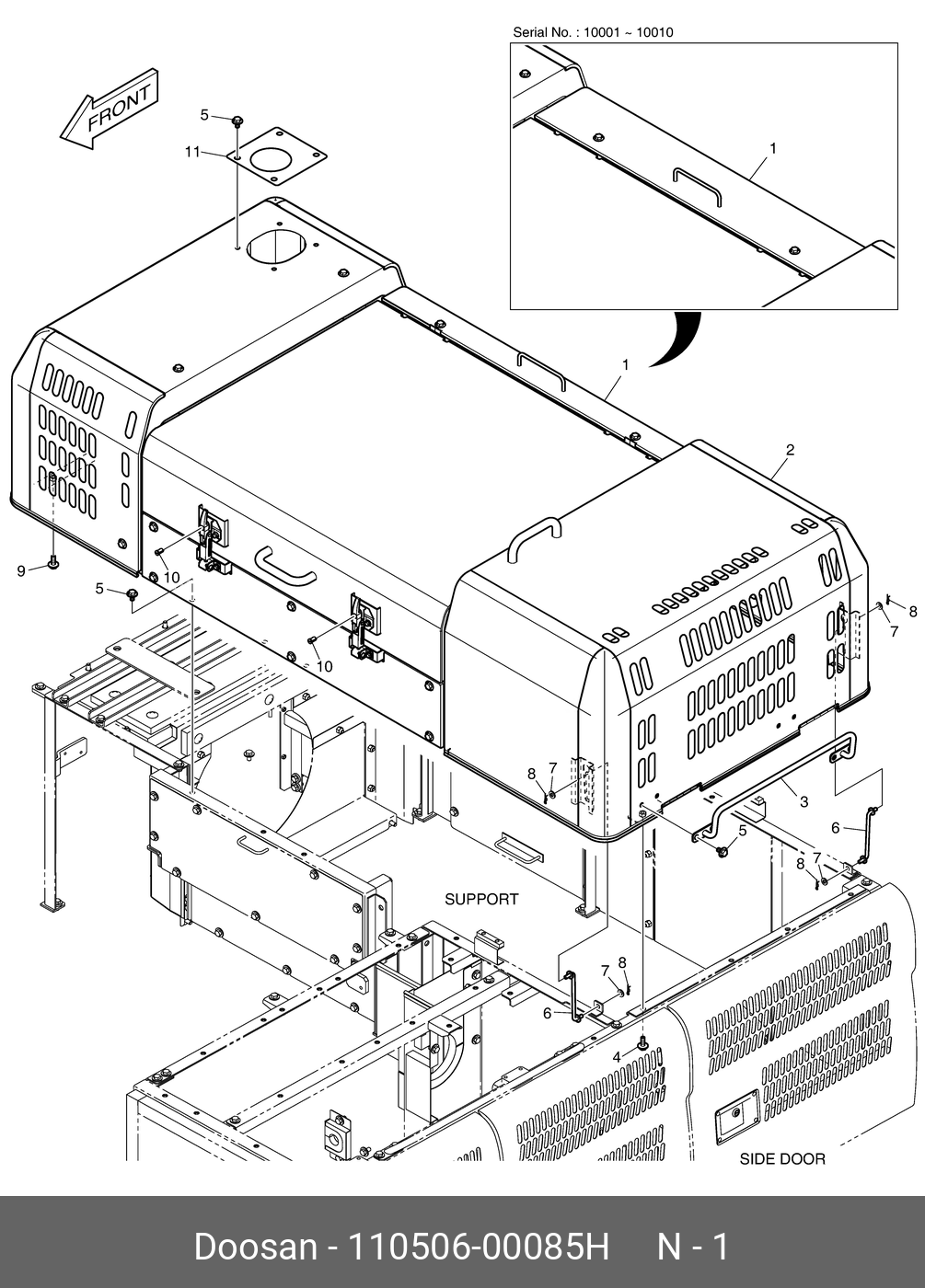 Serial No. : 10001 ~ 10010

1

FRONT

5

11

1

2

9

10

5

10

8

7

8

7

3

6

5

8

7

SUPPORT

7

8

6

4

SIDE DOOR

Doosan - 110506-00085H N - 1