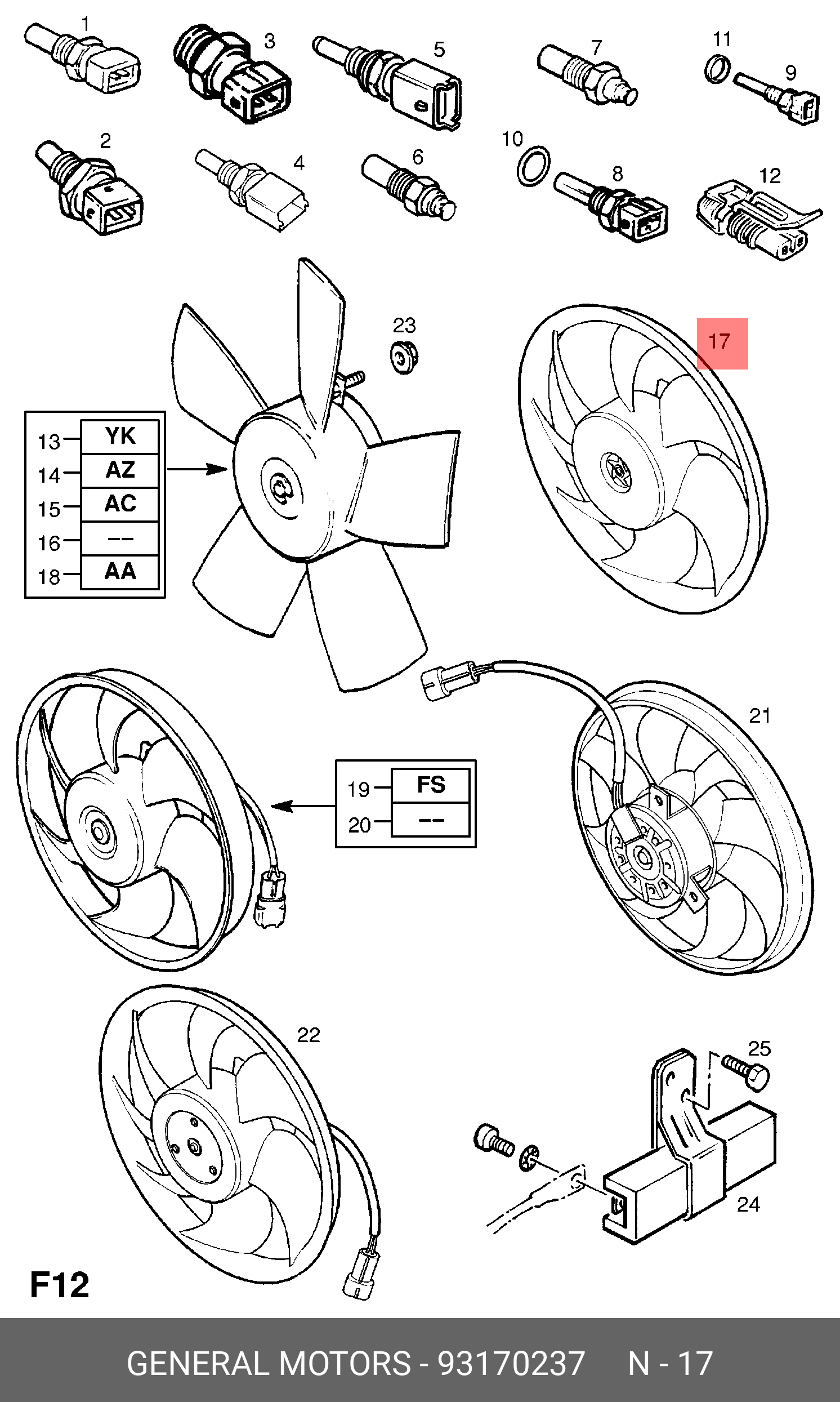 1
3
5
7
11
9
2
4
6
10
8
12
23
17

| 13 | YK |
|---|---|
| 14 | AZ |
| 15 | AC |
| 16 | -- |
| 18 | AA |

21

| 19 | FS |
|---|---|
| 20 | -- |

22
25
24
F12

GENERAL MOTORS - 93170237 N - 17