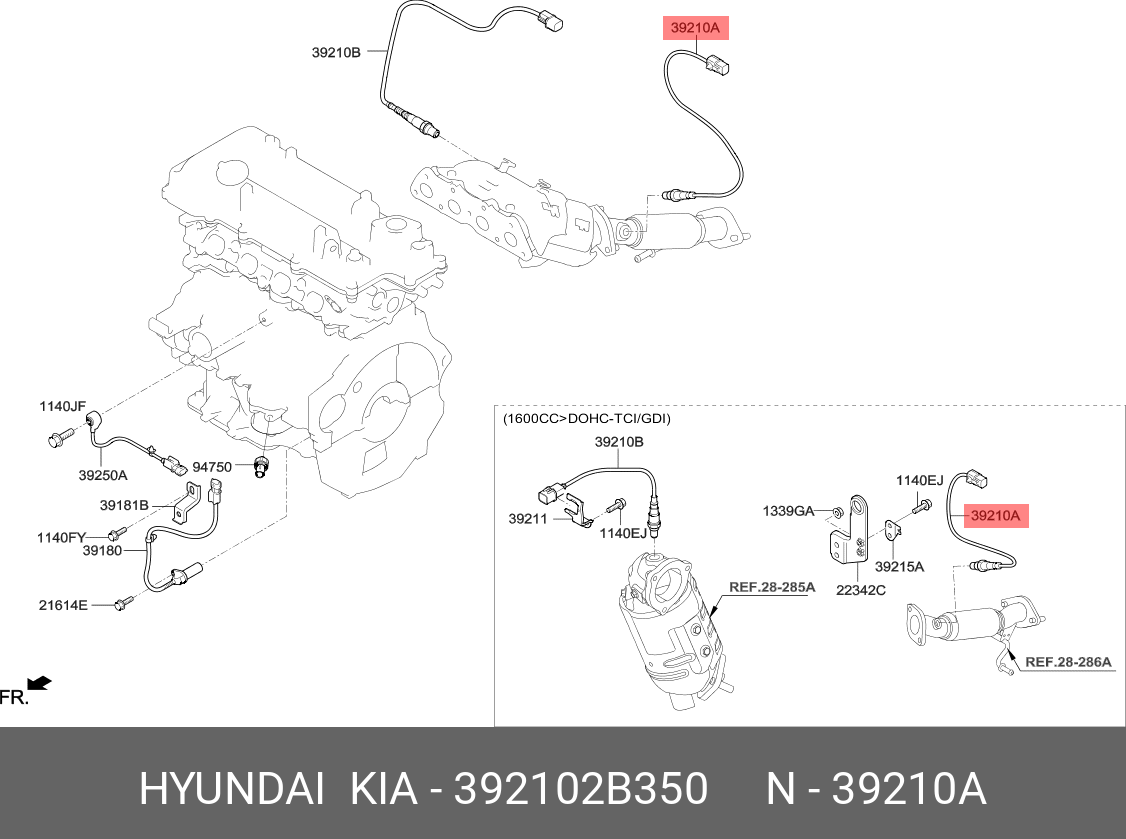 39210B

39210A

1140JF

39250A

94750

39181B

1140FY

39180

21614E

FR.

(1600CC>DOHC-TCI/GDI)

39210B

39211

1140EJ

REF.28-285A

1339GA

1140EJ

39210A

39215A

22342C

REF.28-286A

HYUNDAI KIA - 392102B350 N - 39210A