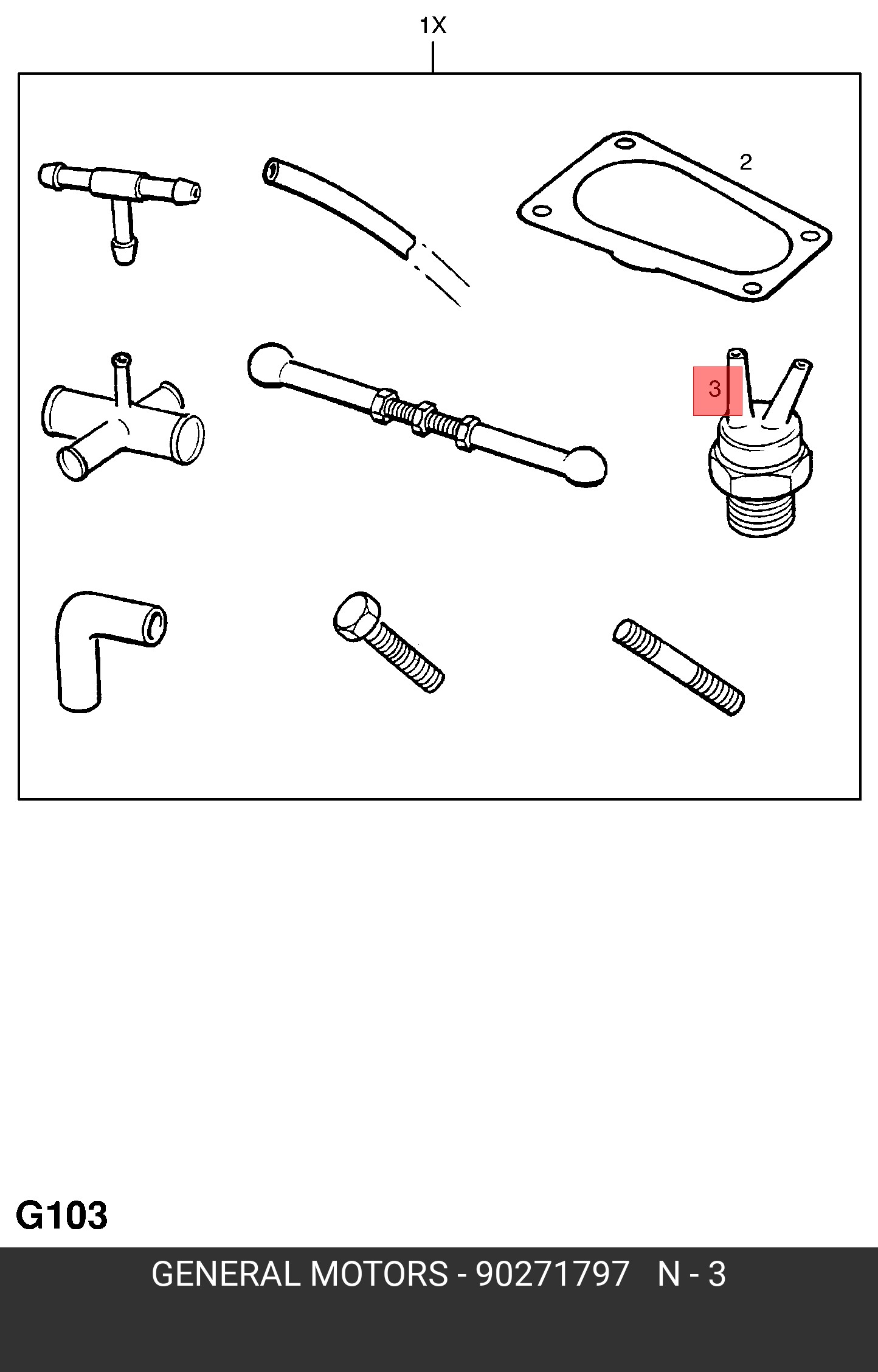 1X

2

3

G103

GENERAL MOTORS - 90271797 N - 3