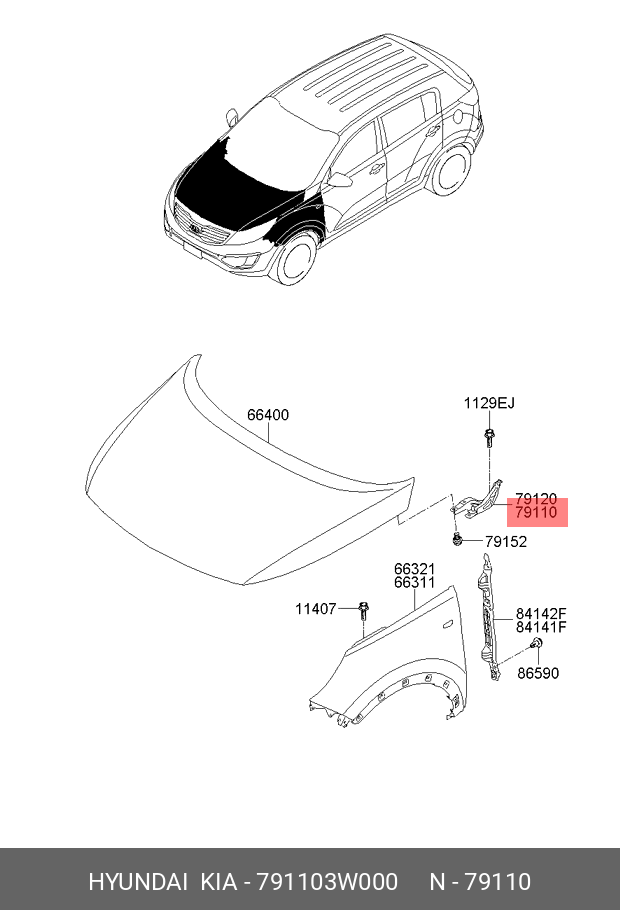 66400

1129EJ

79120
79110

79152

66321
66311

11407

84142F
84141F

86590

HYUNDAI KIA - 791103W000 N - 79110