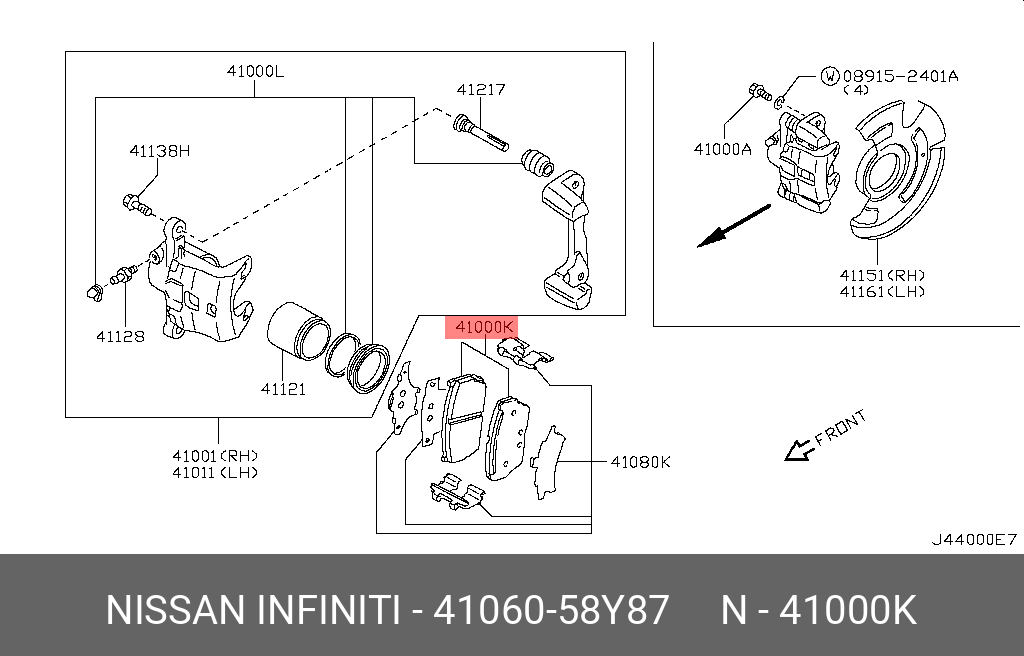 41000L

41217

41138H

41128

41121

41001(RH)
41011(LH)

41000K

41080K

W 08915-2401A
(4)

41000A

41151(RH)
41161(LH)

FRONT

J44000E7

NISSAN INFINITI - 41060-58Y87 N - 41000K