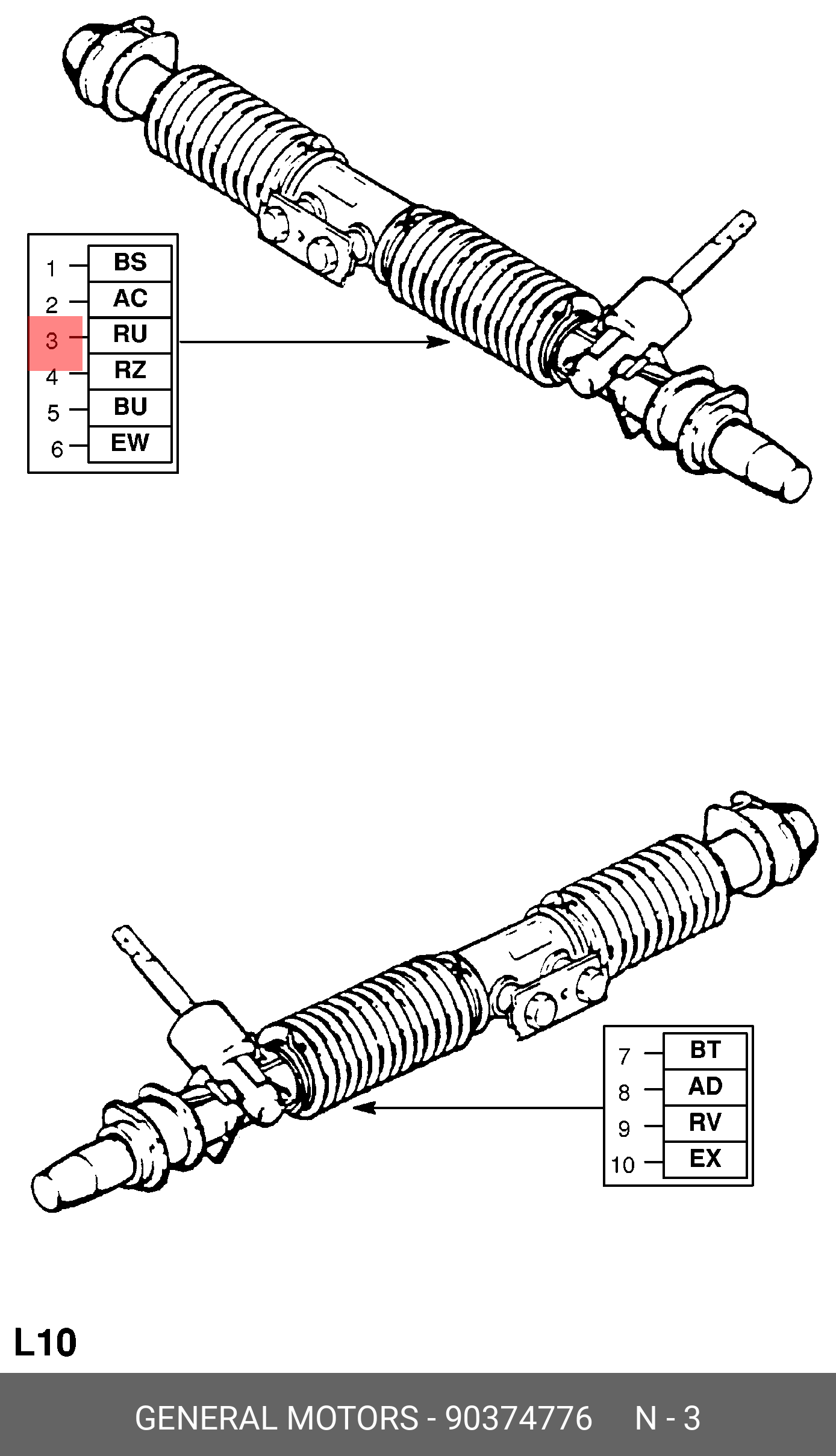 1 BS
2 AC
3 RU
4 RZ
5 BU
6 EW

7 BT
8 AD
9 RV
10 EX

L10

GENERAL MOTORS - 90374776 N - 3