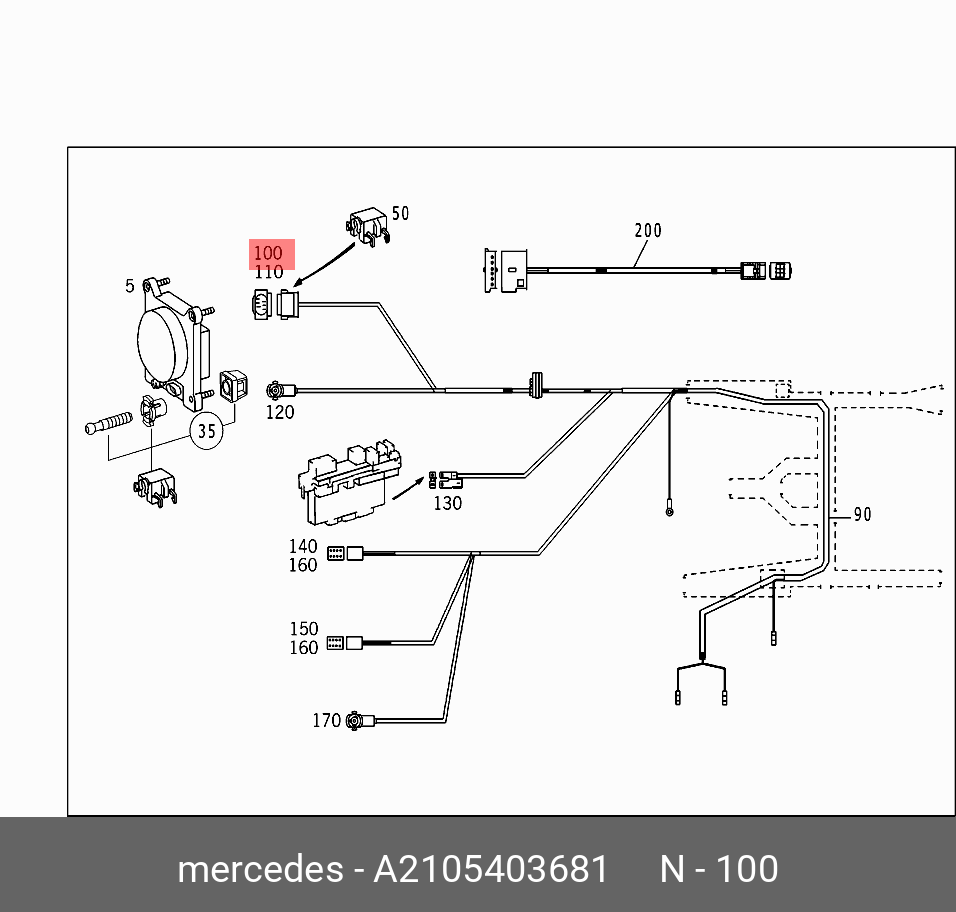 50
200
100
110
5
120
35
130
90
140
160
150
160
170

mercedes - A2105403681 N - 100