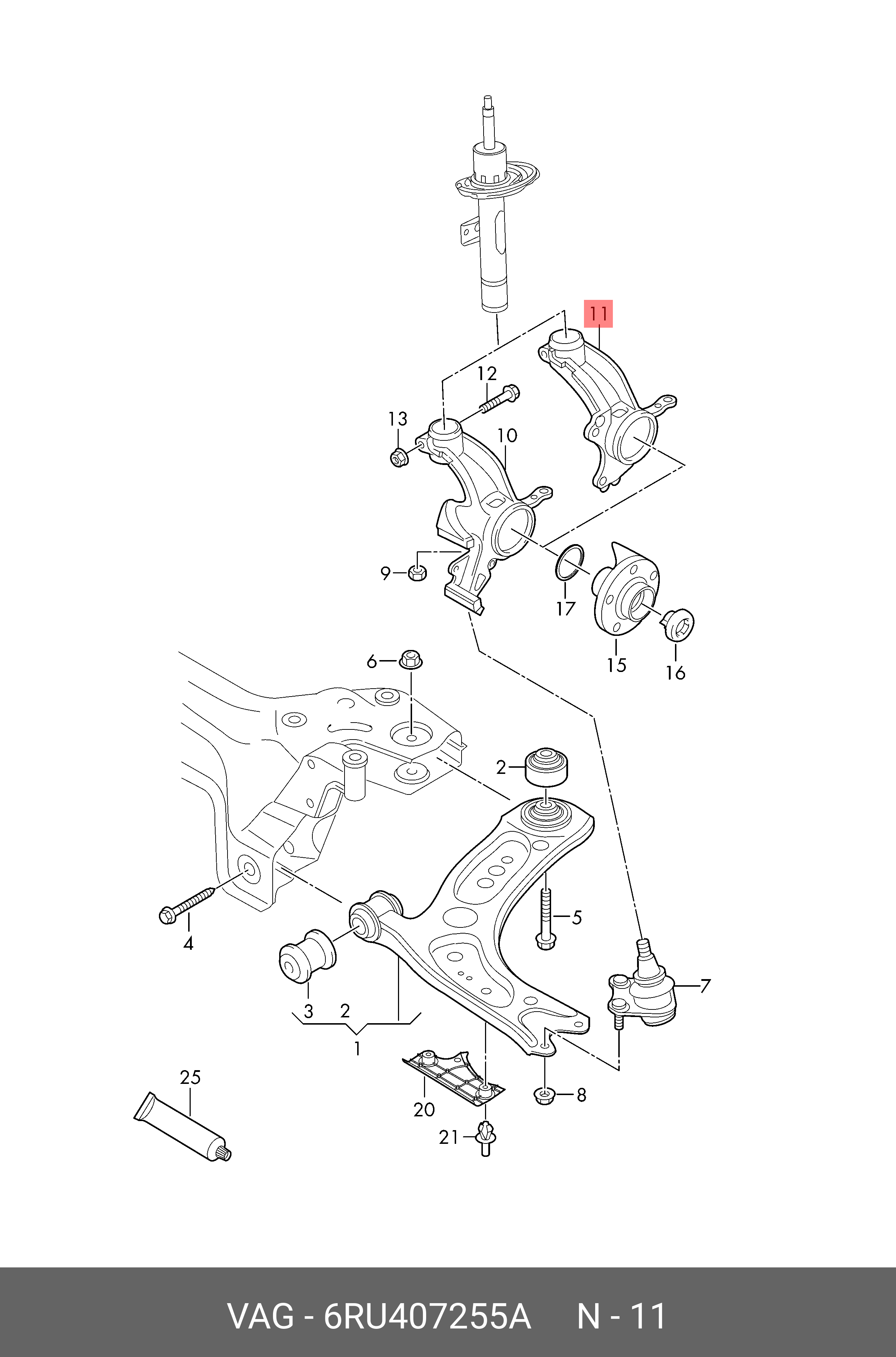 11
12
13
10
9
17
15
16
6
2
5
4
7
3
2
1
25
20
8
21

VAG - 6RU407255A N - 11