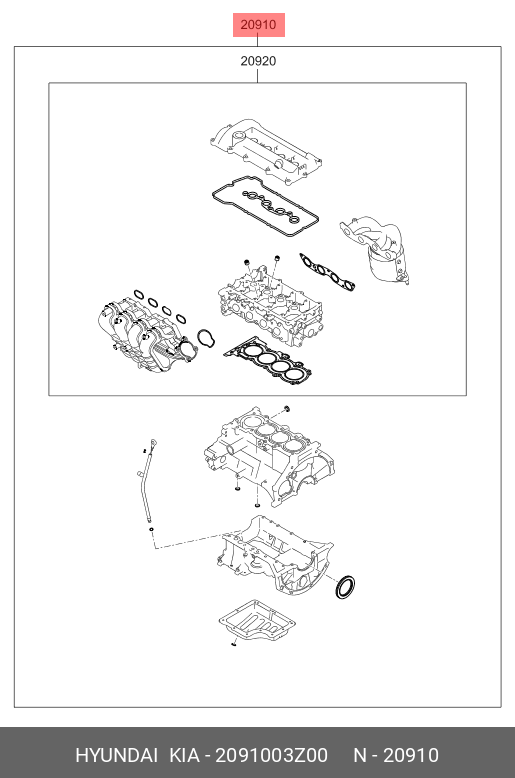 20910

20920

HYUNDAI KIA - 2091003Z00 N - 20910