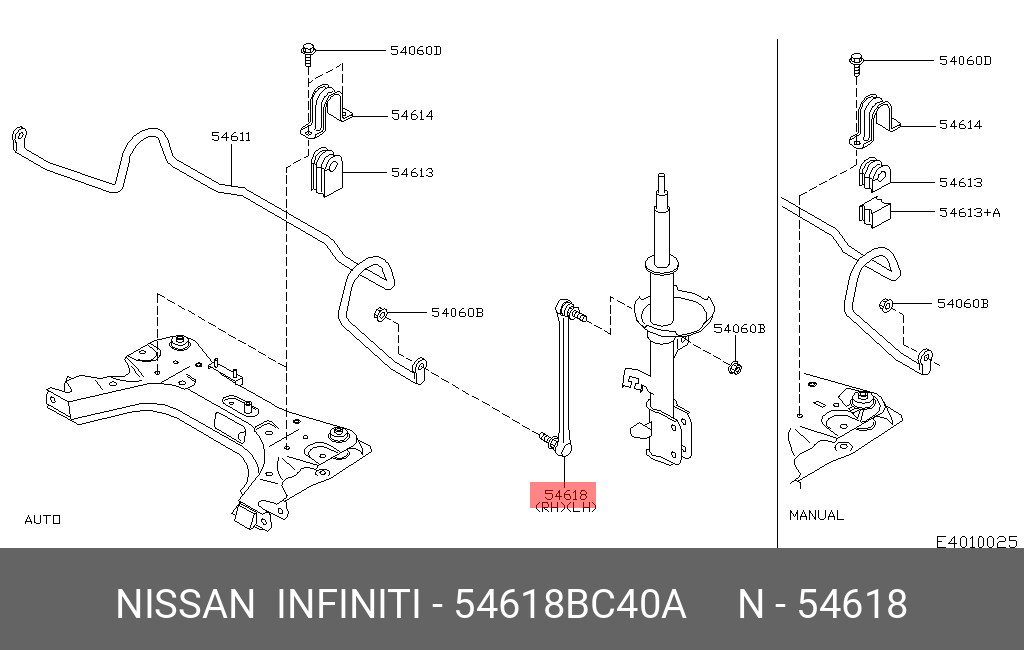 54060D
54614
54611
54613
54060B
54060B
54618
(RH)(LH)
AUTO
54060D
54614
54613
54613+A
54060B
MANUAL
E4010025

NISSAN INFINITI - 54618BC40A N - 54618