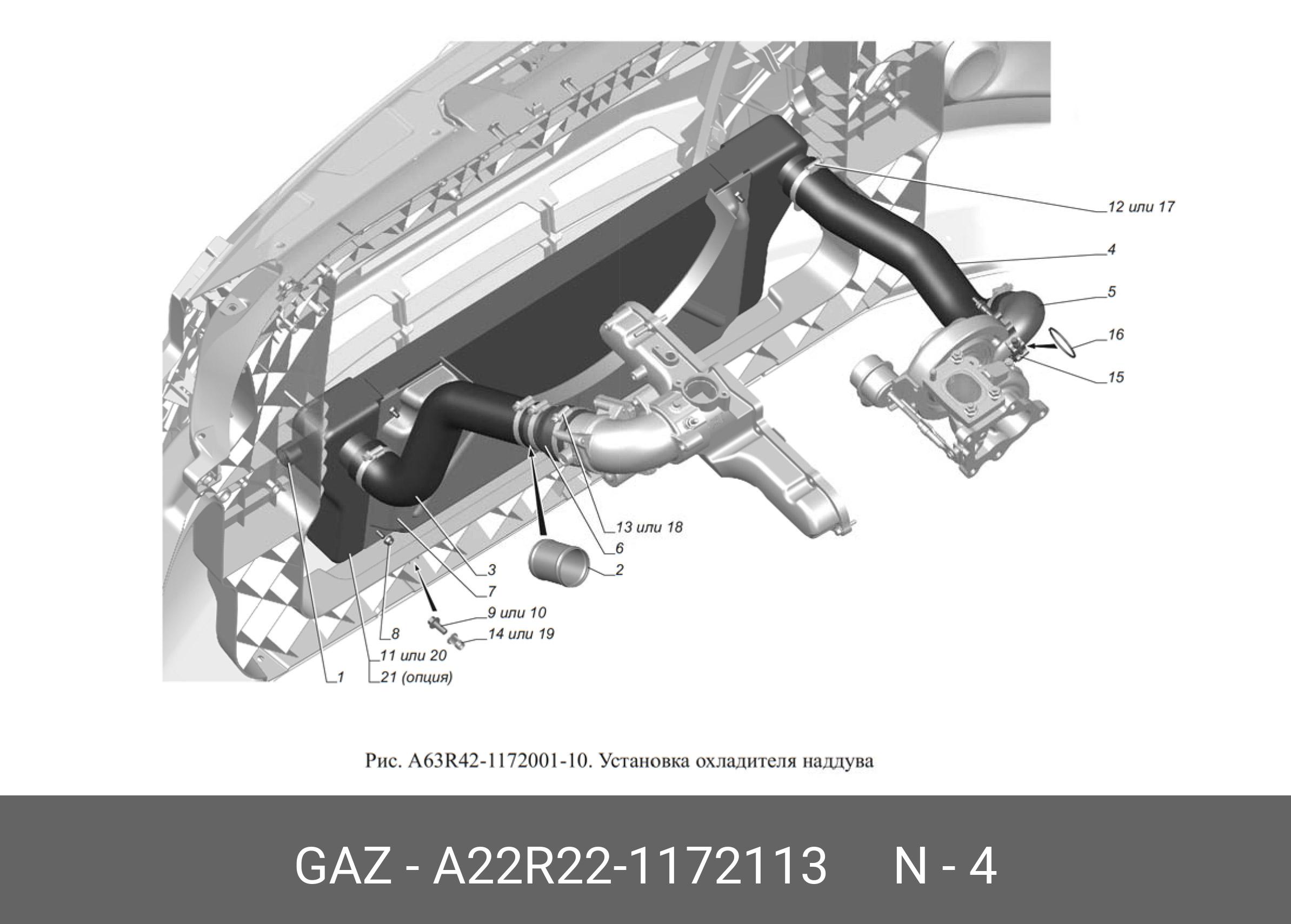 12 или 17
4
5
16
15
13 или 18
6
2
3
7
9 или 10
14 или 19
8
11 или 20
1
21 (опция)

Рис. A63R42-1172001-10. Установка охладителя наддува

GAZ - A22R22-1172113 N - 4