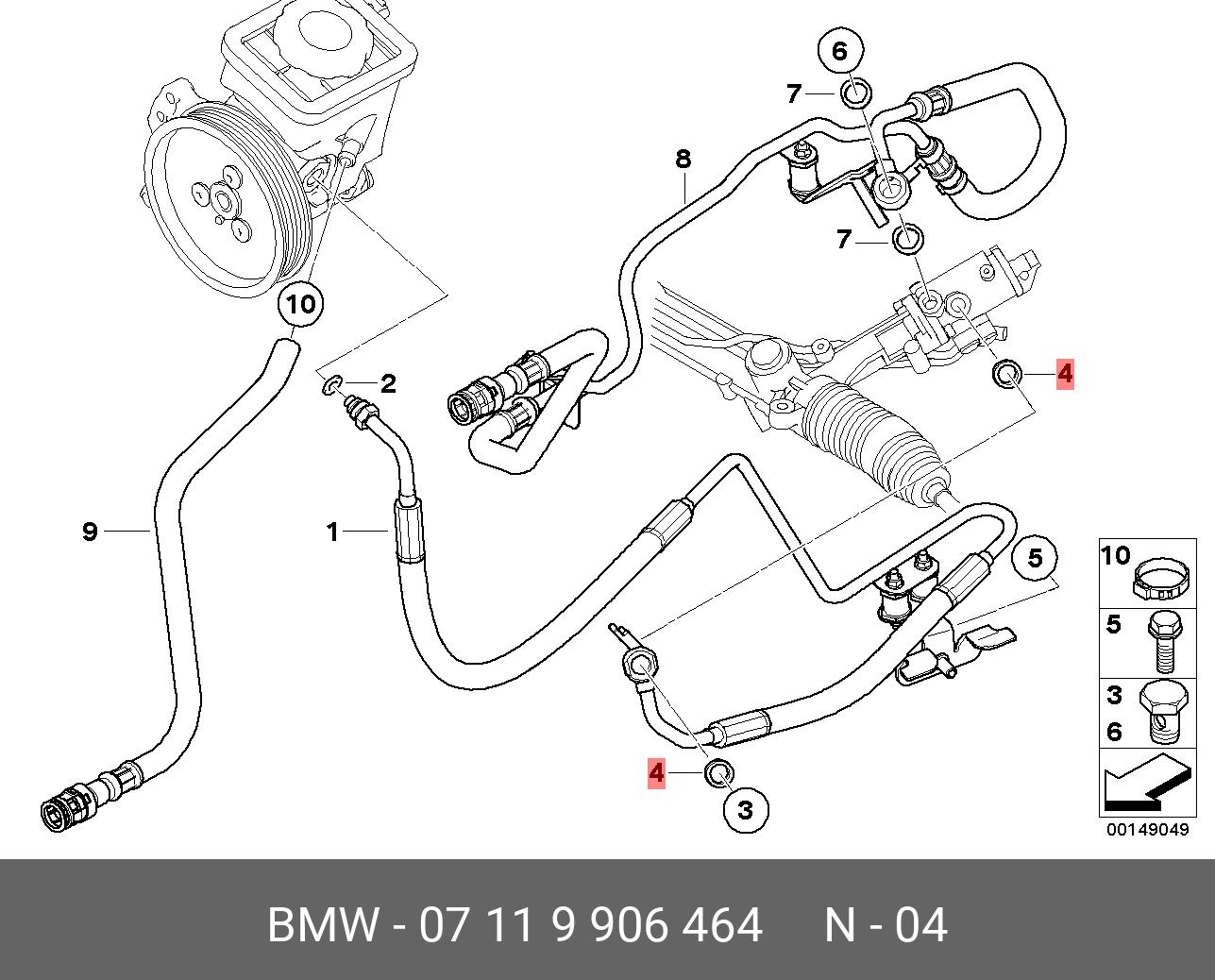 6
7
8
7
10
2
4
9
1
5
4
3
10
5
3
6
00149049

BMW - 07 11 9 906 464 N - 04