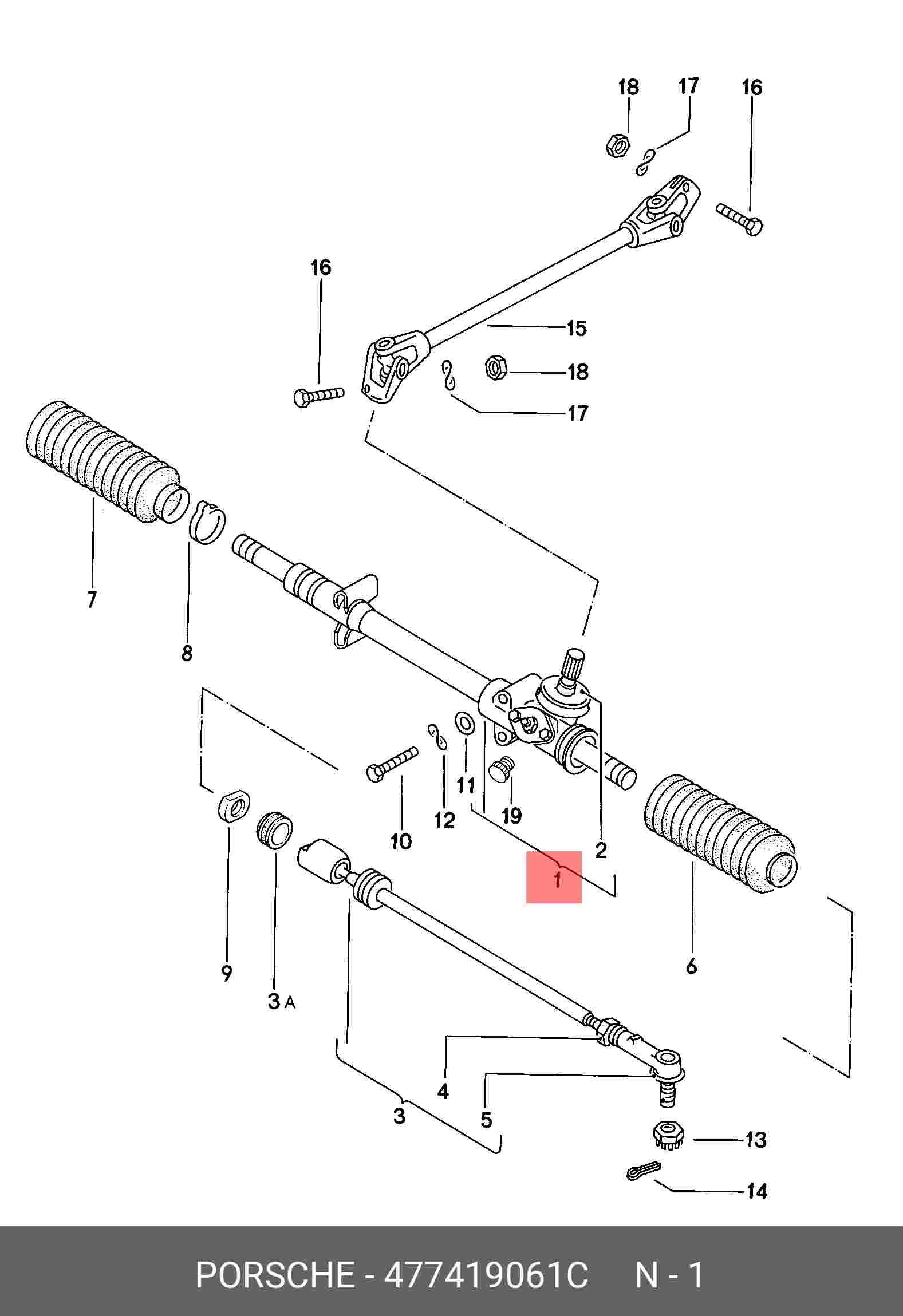 18 17 16

16

15

18

17

7

8

11

12

19

10

2

1

9

3 A

6

4

5

3

13

14

PORSCHE - 477419061C N - 1