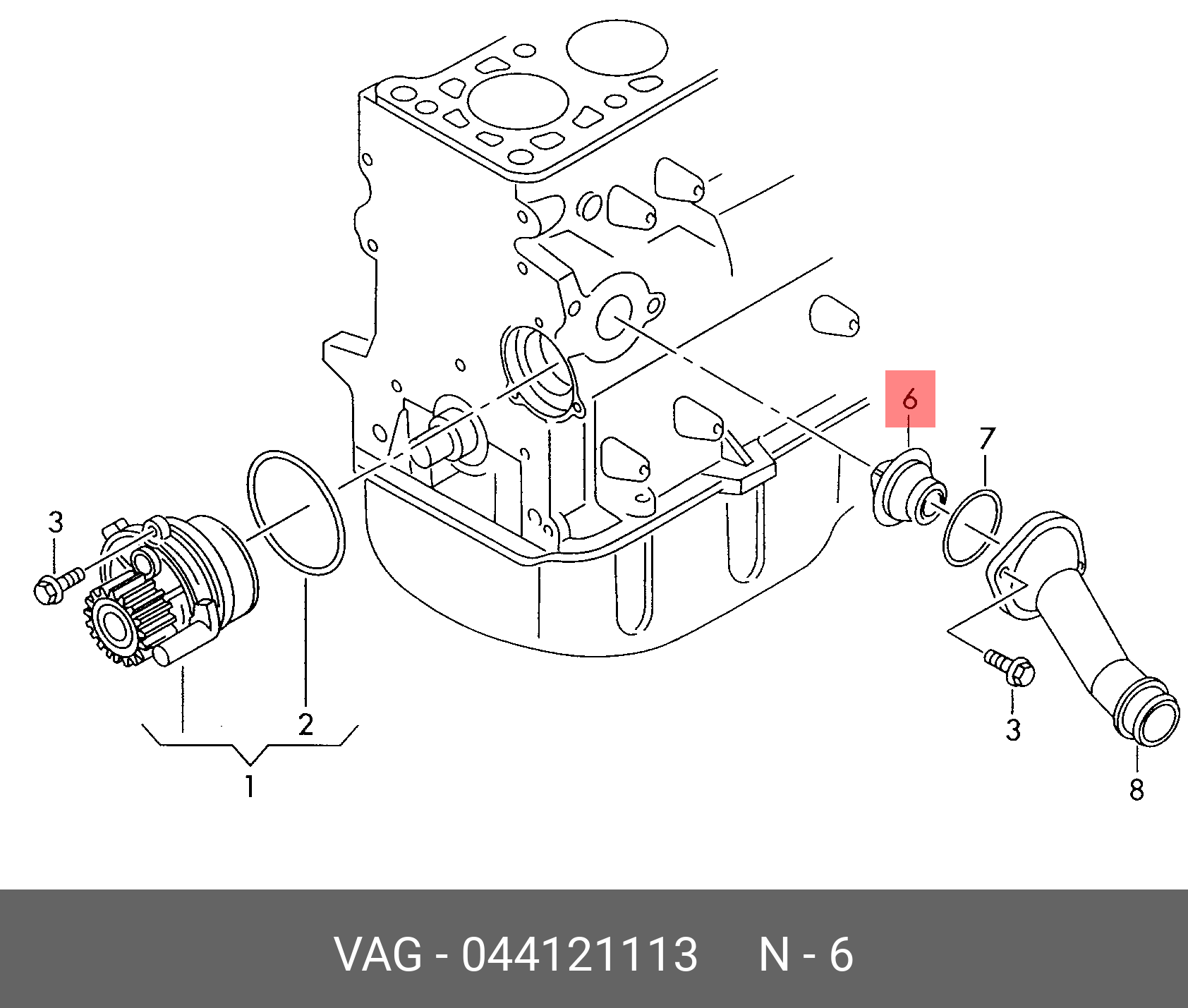 6
7
3
2
1
3
8

VAG - 044121113 N - 6