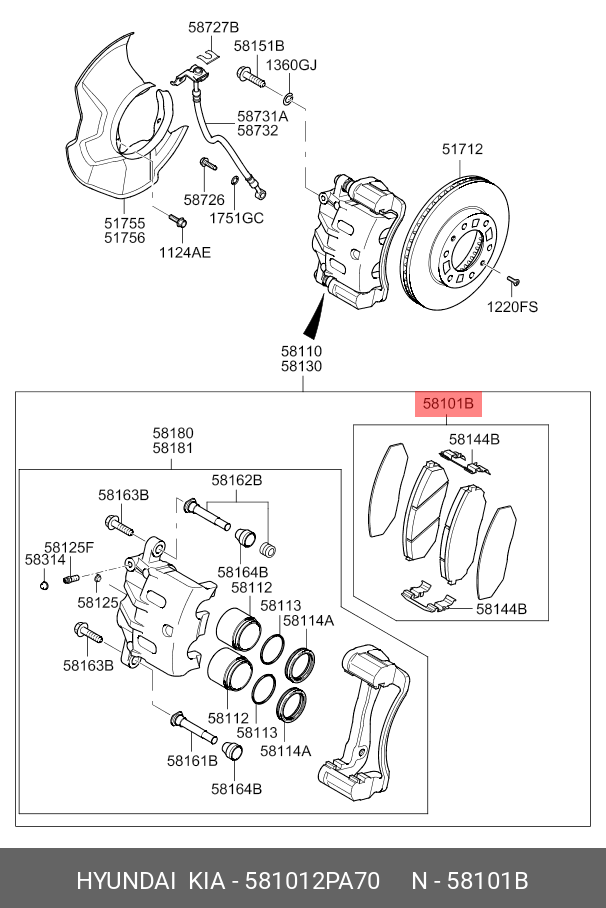 58727B
58151B
1360GJ
58731A
58732
51712
58726
1751GC
51755
51756
1124AE
1220FS
58110
58130
58101B
58180
58181
58144B
58163B
58162B
58125F
58314
58164B
58112
58125
58113
58114A
58163B
58144B
58112
58113
58114A
58161B
58164B

HYUNDAI KIA - 581012PA70 N - 58101B