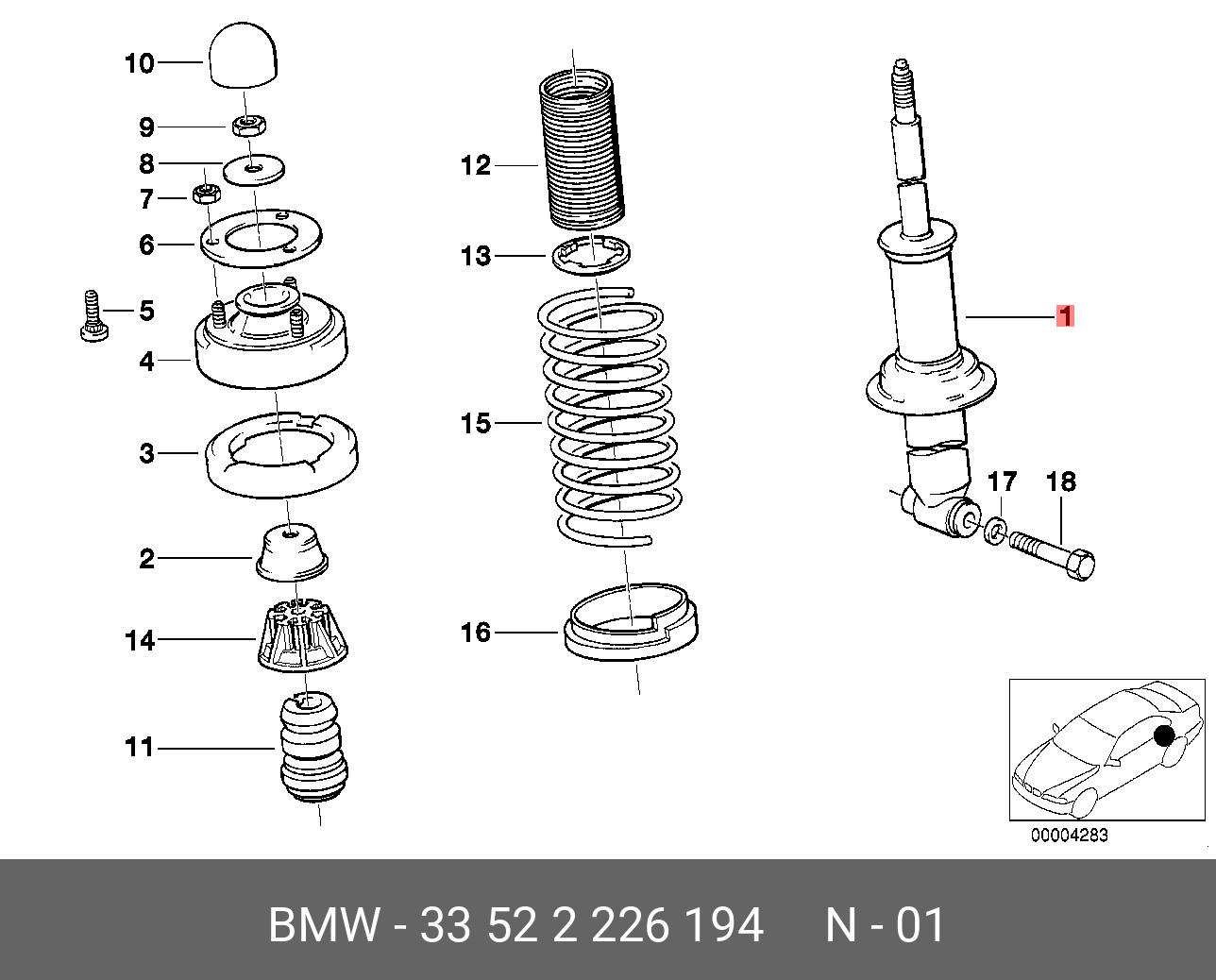 10
9
8
7
6
5
4
3
2
14
11
12
13
15
16
1
17
18
00004283

BMW - 33 52 2 226 194 N - 01