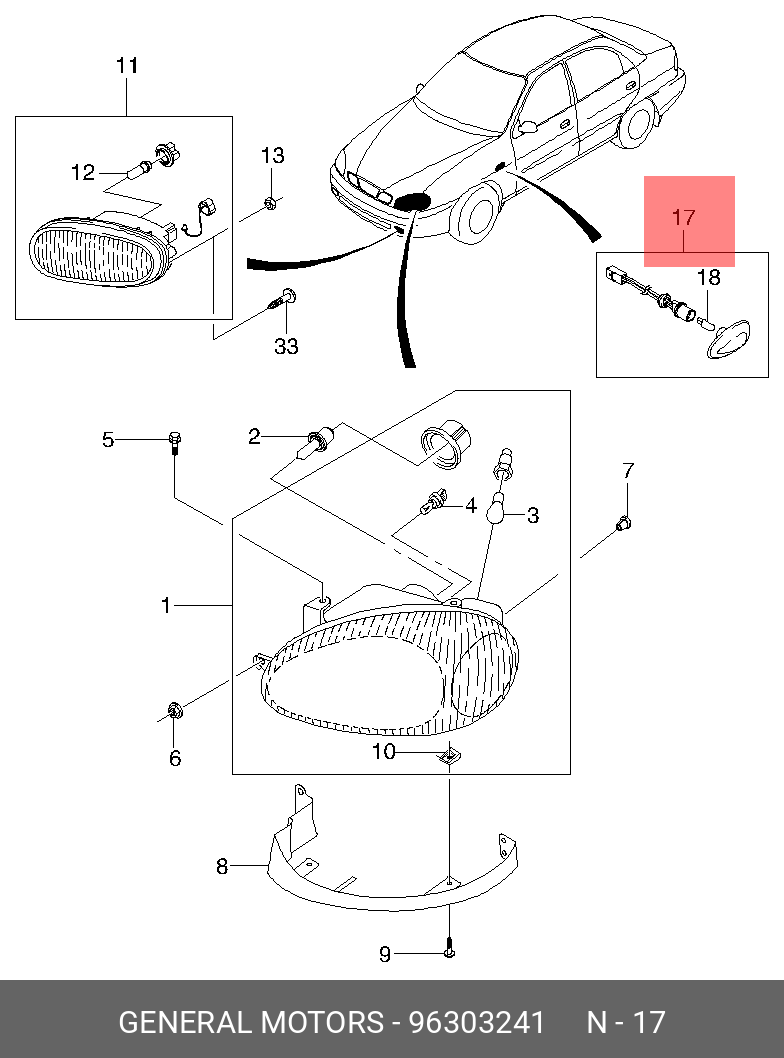 11
12
13
33
17
18
5
2
4
3
7
1
6
10
8
9
GENERAL MOTORS - 96303241 N - 17