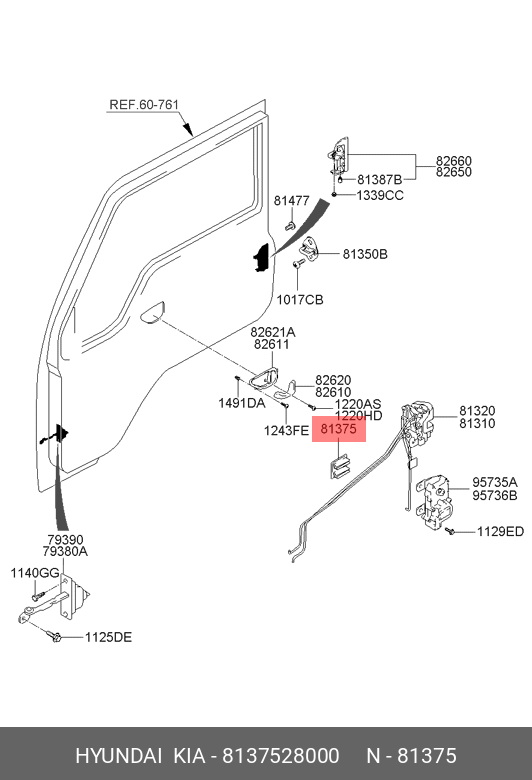 REF.60-761

82660
82650
81387B
1339CC
81477
81350B
1017CB
82621A
82611
82620
82610
1491DA
1220AS
1220HD
1243FE
81375
81320
81310
95735A
95736B
1129ED
79390
79380A
1140GG
1125DE

HYUNDAI KIA - 8137528000 N - 81375