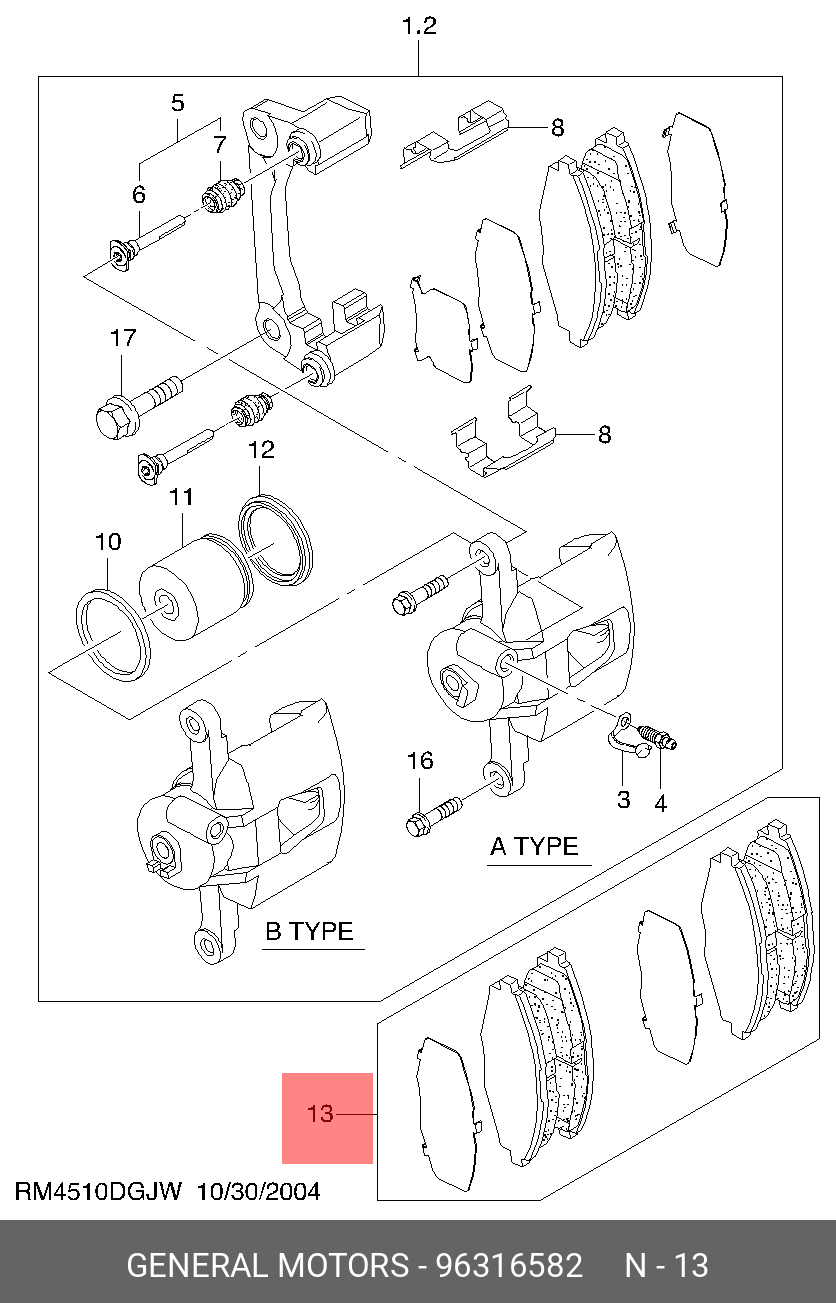 1.2

5

7

6

8

17

8

12

11

10

16

3

4

A TYPE

B TYPE

13

RM4510DGJW 10/30/2004

GENERAL MOTORS - 96316582 N - 13