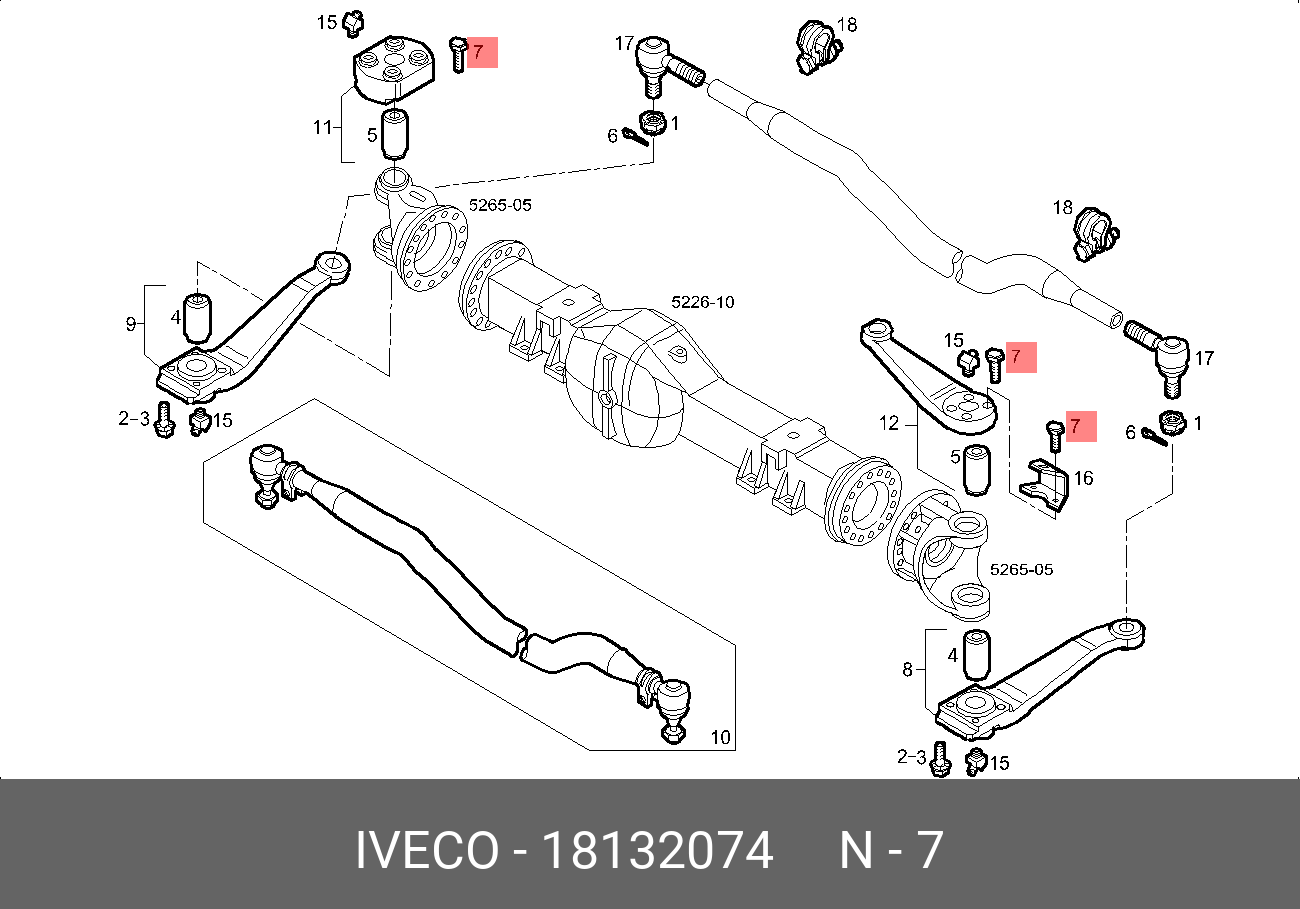 15
7
17
18
11
5
6
1
5265-05
18
9
4
5226-10
15
7
17
2-3
15
12
7
6
1
5
16
5265-05
8
4
10
2-3
15

IVECO - 18132074 N - 7