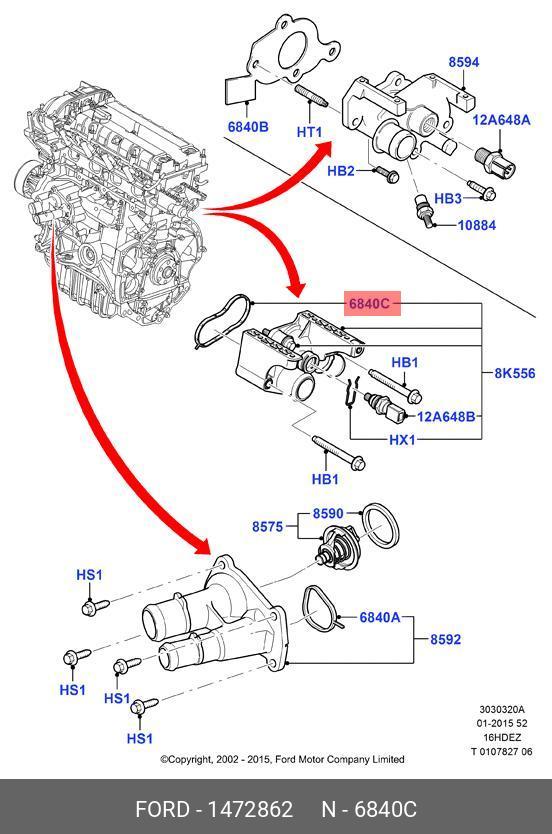 6840B
HT1
8594
12A648A
HB2
HB3
10884
6840C
HB1
8K556
12A648B
HX1
HB1
8575
8590
HS1
6840A
8592
HS1
HS1
HS1
3030320A
01-2015 52
16HDEZ
T 0107827 06
©Copyright, 2002 - 2015, Ford Motor Company Limited
FORD - 1472862 N - 6840C