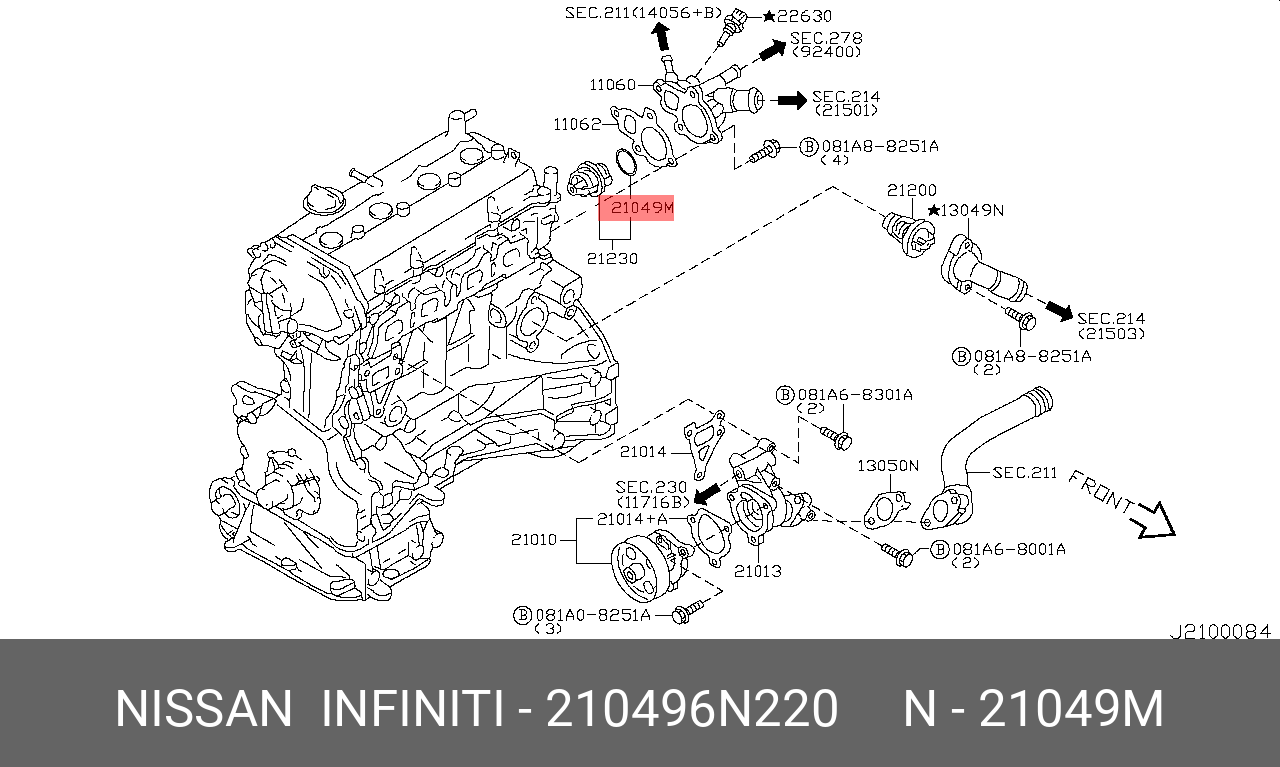 SEC.211(14056+B)
★22630
SEC.278
(92400)
11060
SEC.214
(21501)
11062
Ⓑ081A8-8251A
(4)
21049M
21230
21200
★13049N
SEC.214
(21503)
Ⓑ081A8-8251A
(2)
Ⓑ081A6-8301A
(2)
21014
13050N
SEC.211
FRONT
SEC.230
(11716B)
21014+A
21010
21013
Ⓑ081A6-8001A
(2)
Ⓑ081A0-8251A
(3)
J2100084

NISSAN INFINITI - 210496N220 N - 21049M