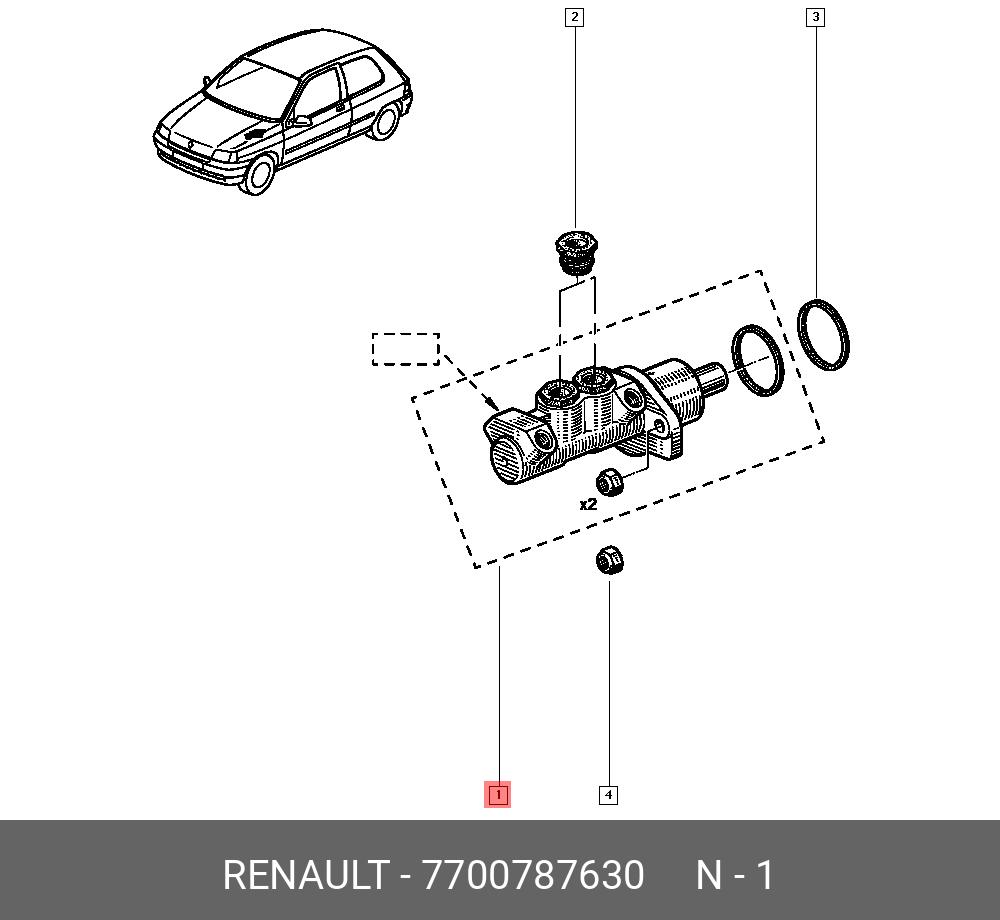 2
3
x2
1
4
RENAULT - 7700787630 N - 1