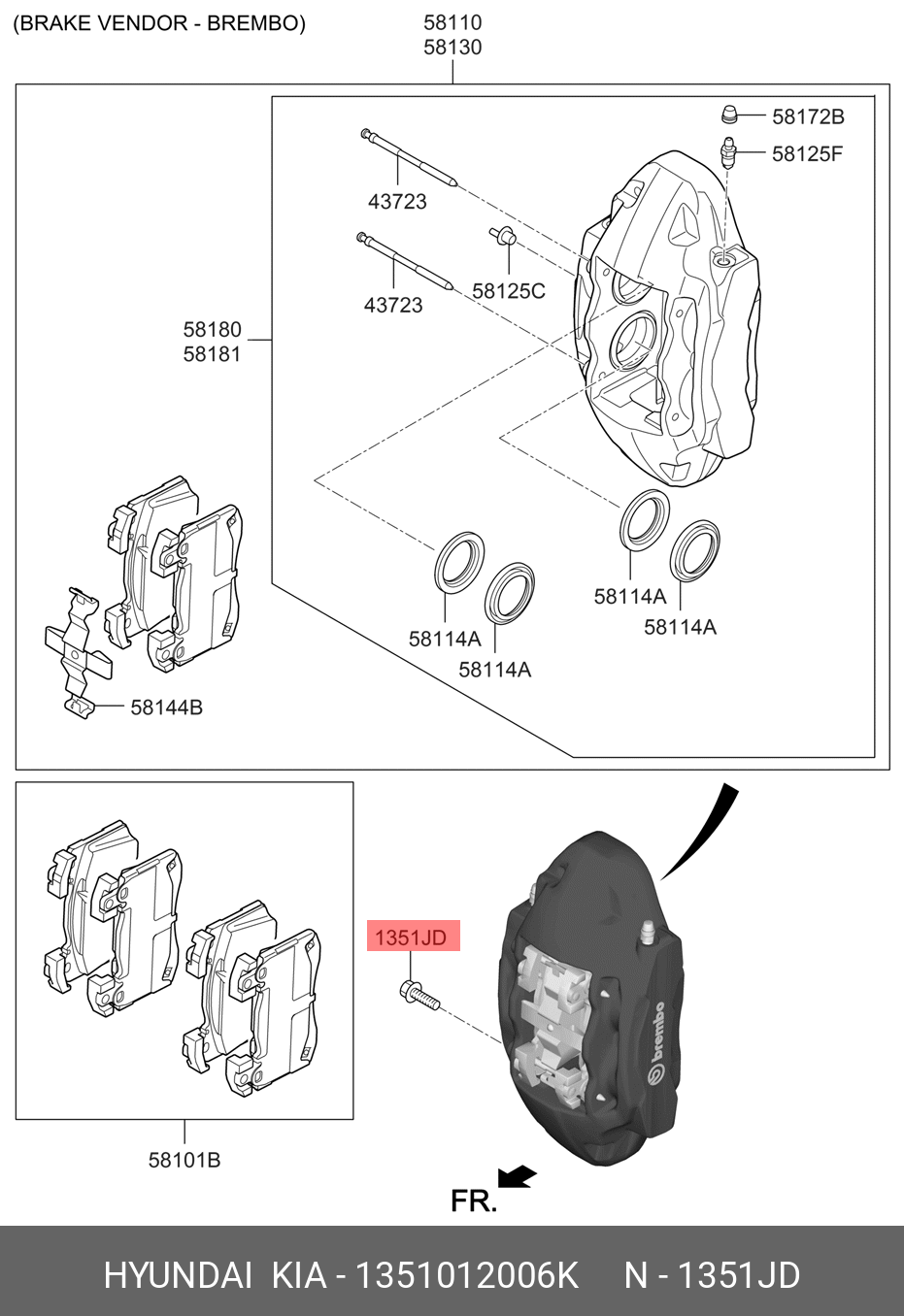 (BRAKE VENDOR - BREMBO)

58110
58130

58172B
58125F

43723
43723
58125C

58180
58181

58114A
58114A
58114A
58114A

58144B

1351JD

brembo

58101B

FR.

HYUNDAI KIA - 1351012006K N - 1351JD