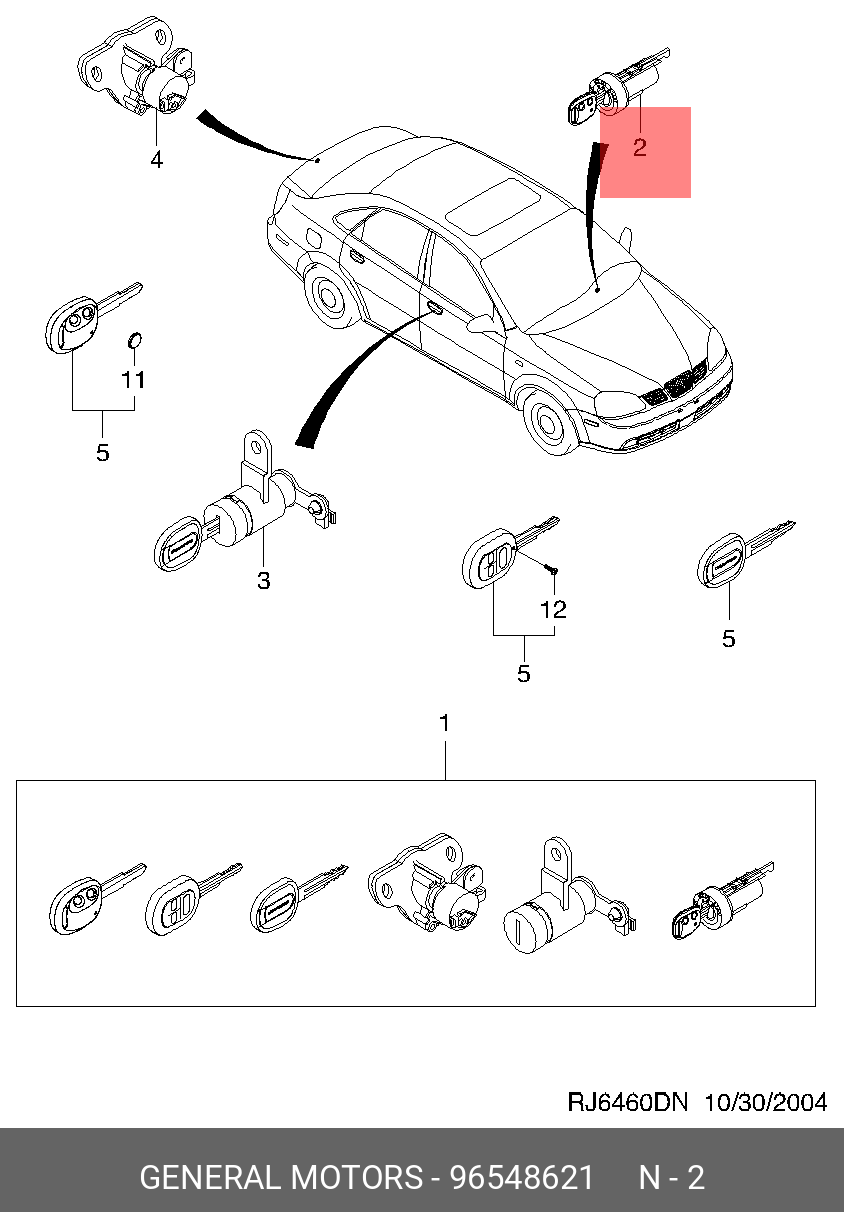 4

2

11

5

3

12

5

5

1

RJ6460DN 10/30/2004

GENERAL MOTORS - 96548621 N - 2