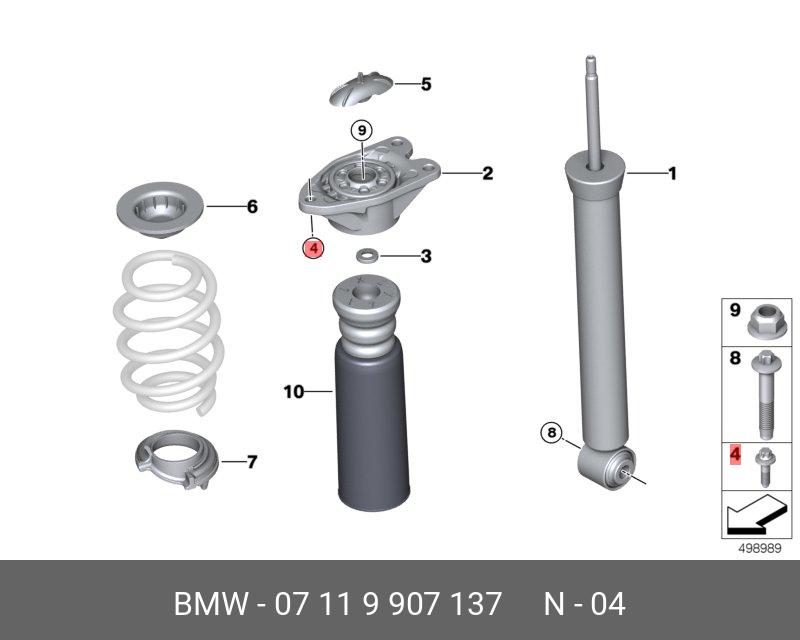 5

9

2

1

6

4

3

10

7

8

9

8

4

498989

BMW - 07 11 9 907 137     N - 04