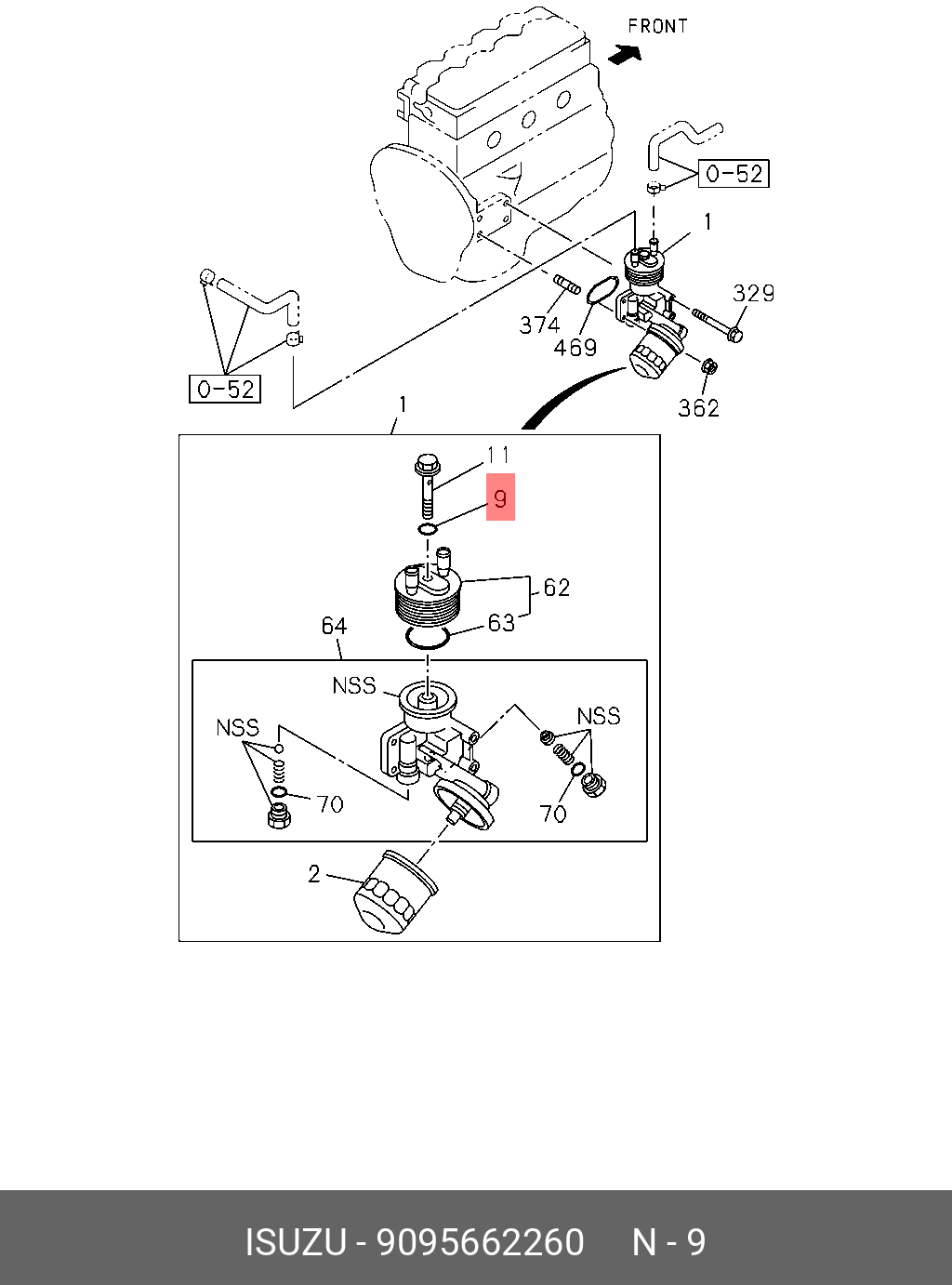 FRONT

0-52

1

329

374

469

362

0-52

1

11

9

62

63

64

NSS

NSS

NSS

70

70

2

ISUZU - 9095662260 N - 9