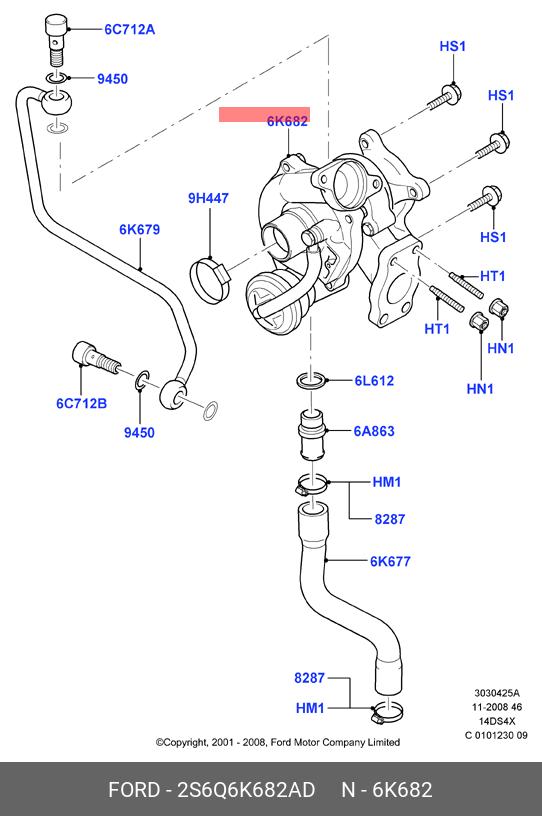 6C712A
9450
HS1
HS1
6K682
9H447
6K679
HS1
HT1
HT1
HN1
HN1
6C712B
9450
6L612
6A863
HM1
8287
6K677
8287
HM1
3030425A
11-2008 46
14DS4X
C 0101230 09
©Copyright, 2001 - 2008, Ford Motor Company Limited

FORD - 2S6Q6K682AD N - 6K682