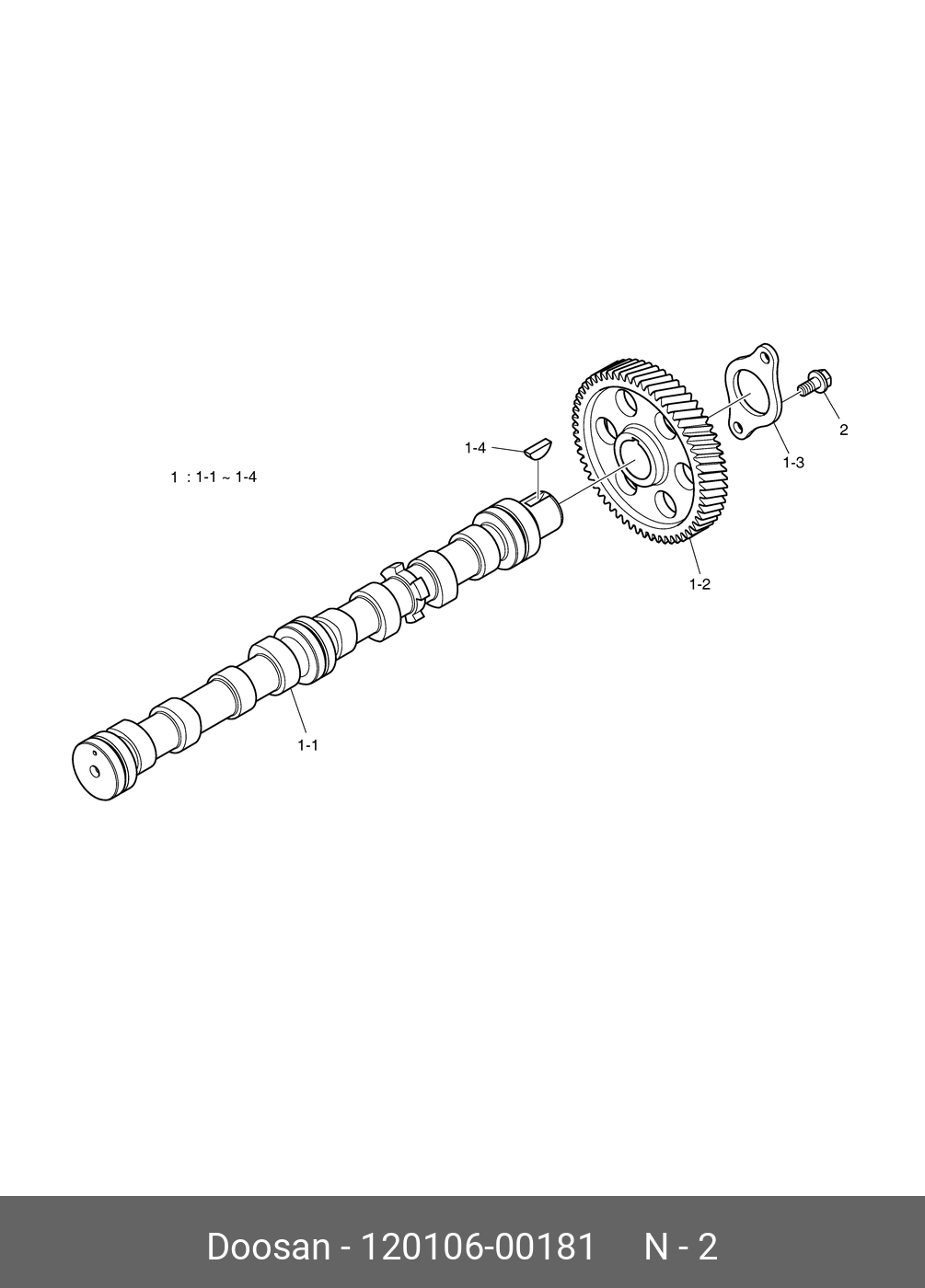 1 : 1-1 ~ 1-4

1-4

2

1-3

1-2

1-1

Doosan - 120106-00181 N - 2