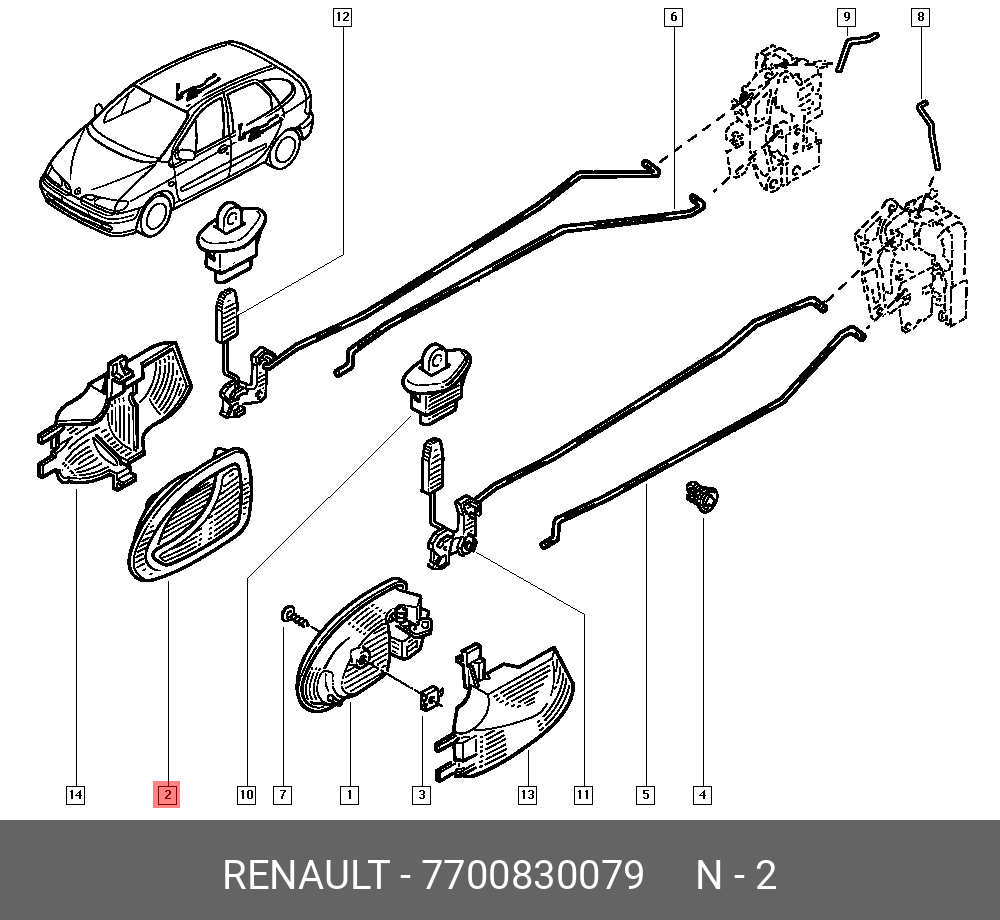 12
6
9
8
14
2
10
7
1
3
13
11
5
4
RENAULT - 7700830079 N - 2