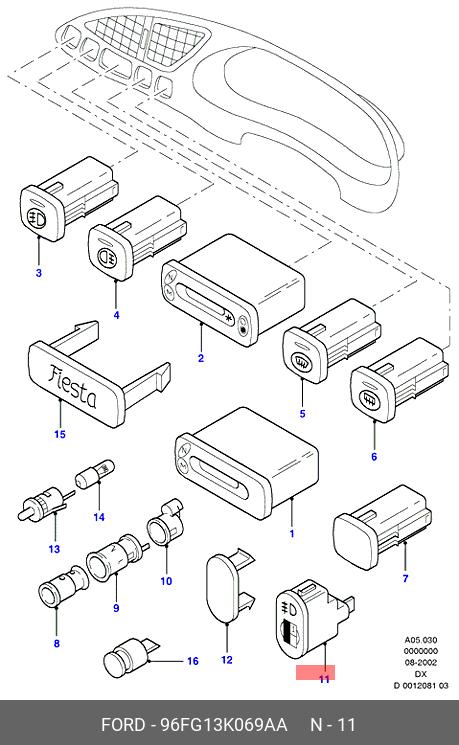 3
4
2
5
6
Fiesta
15
14
13
1
7
10
9
8
12
16
11
A05.030
0000000
08-2002
DX
D 0012081 03
FORD - 96FG13K069AA N - 11