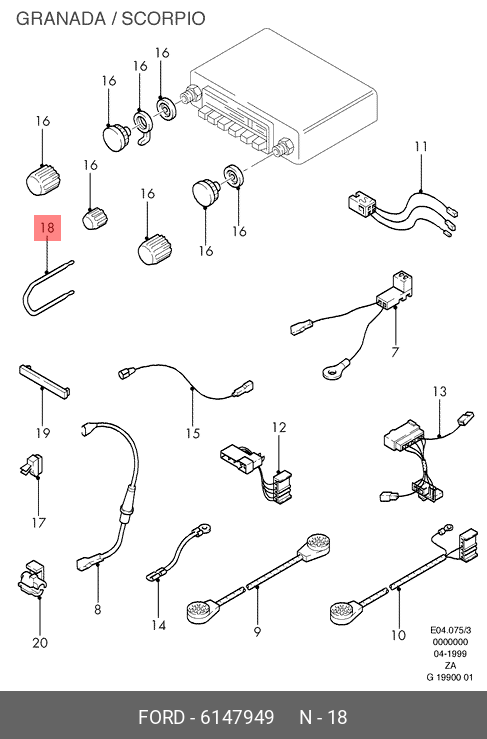 GRANADA / SCORPIO

16
16
16
16
16
16
16
16
11
18
7
19
15
13
12
17
8
14
9
10
20

E04.075/3
0000000
04-1999
ZA
G 19900 01

FORD - 6147949   N - 18