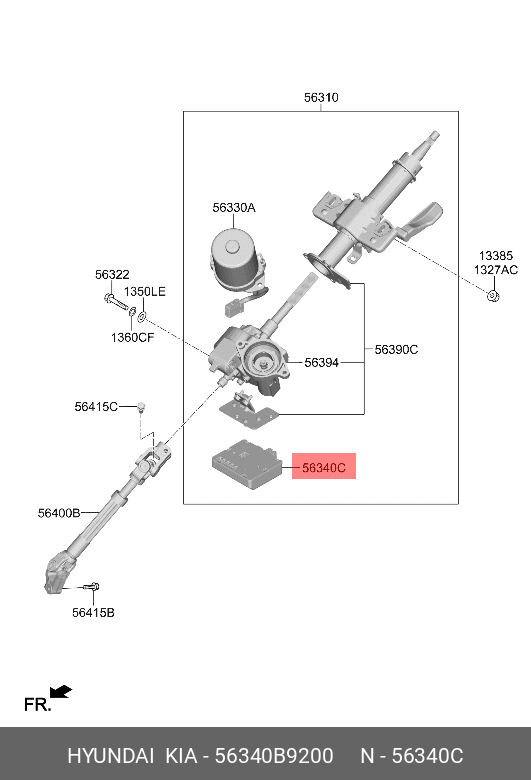 56310

56330A

13385
1327AC

56322
1350LE
1360CF

56394
56390C

56415C

56340C

56400B

56415B

FR.

HYUNDAI KIA - 56340B9200 N - 56340C