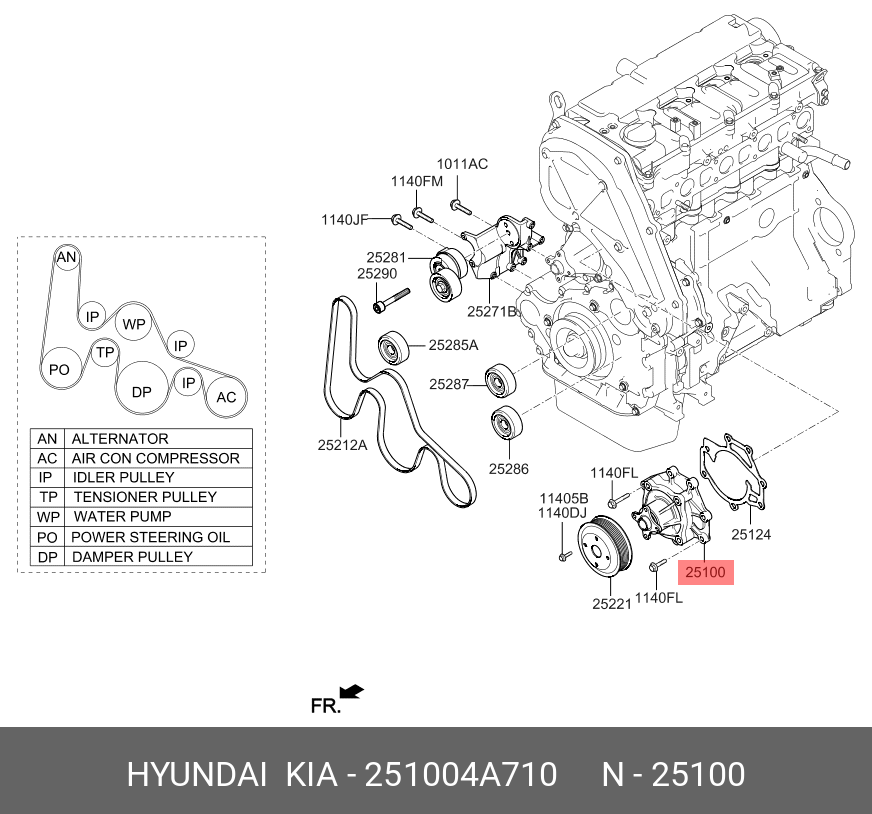 AN
IP
WP
IP
PO
TP
DP
IP
AC

| AN | ALTERNATOR |
|---|---|
| AC | AIR CON COMPRESSOR |
| IP | IDLER PULLEY |
| TP | TENSIONER PULLEY |
| WP | WATER PUMP |
| PO | POWER STEERING OIL |
| DP | DAMPER PULLEY |

1011AC
1140FM
1140JF
25281
25290
25271B
25285A
25287
25212A
25286
1140FL
11405B
1140DJ
25124
25100
25221
1140FL

FR.

HYUNDAI KIA - 251004A710 N - 25100